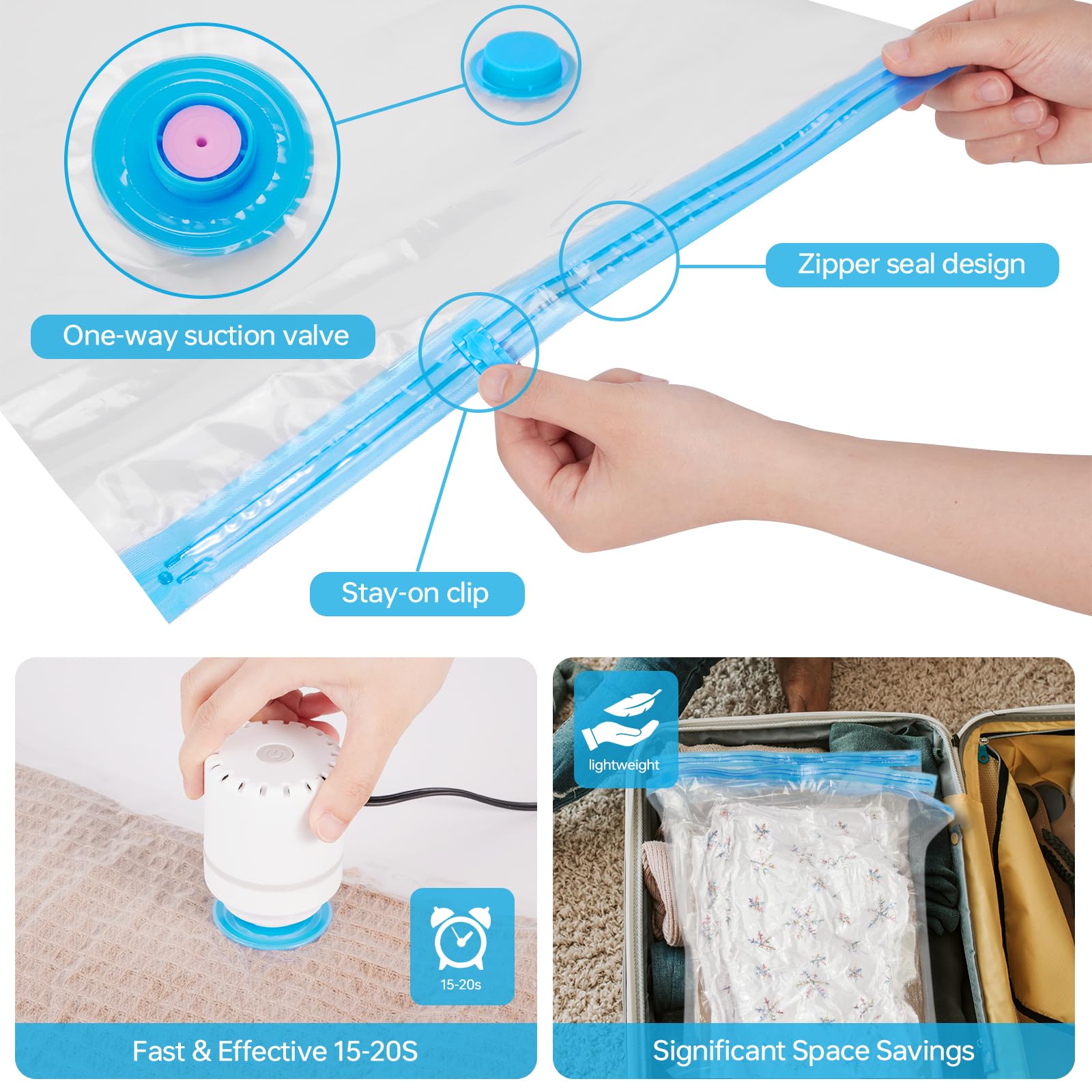 Zipper seal design

One-way suction valve

Stay-on clip

15-20s

Fast & Effective 15-20S

lightweight

Significant Space Savings