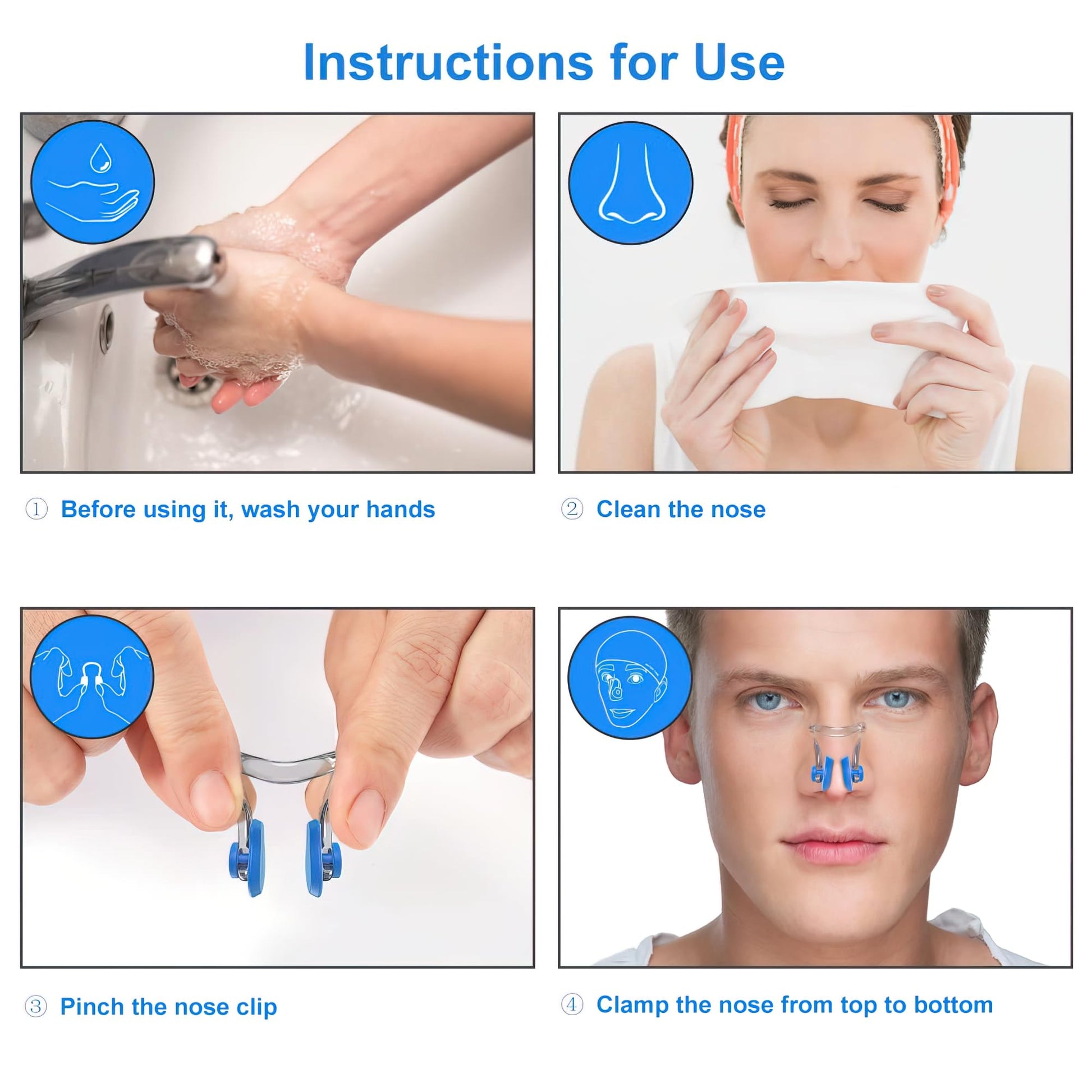 Instructions for Use

① Before using it, wash your hands

② Clean the nose

③ Pinch the nose clip

④ Clamp the nose from top to bottom