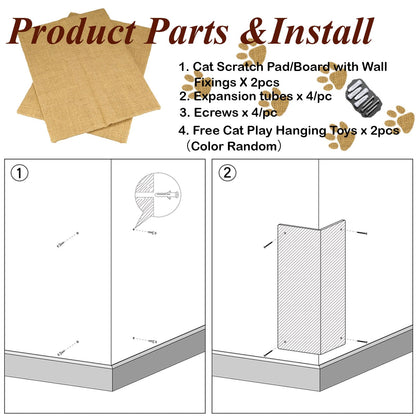 Product Parts &Install

1. Cat Scratch Pad/Board with Wall Fixings X 2pcs
2. Expansion tubes x 4/pc
3. Ecrews x 4/pc
4. Free Cat Play Hanging Toys x 2pcs (Color Random)

①

②