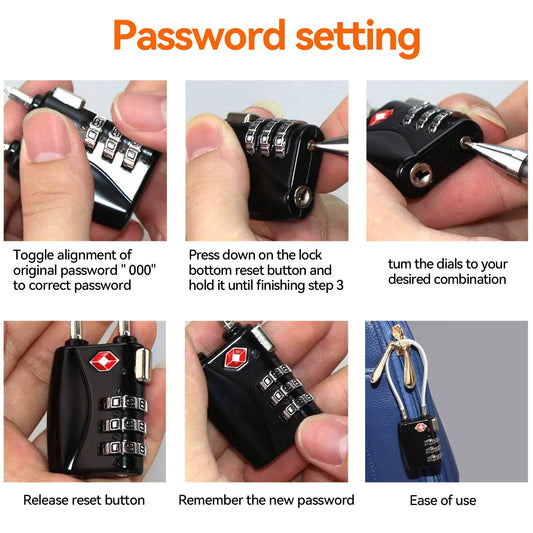 Password setting

Toggle alignment of original password " 000" to correct password

Press down on the lock bottom reset button and hold it until finishing step 3

tum the dials to your desired combination

Release reset button

Remember the new password

Ease of use