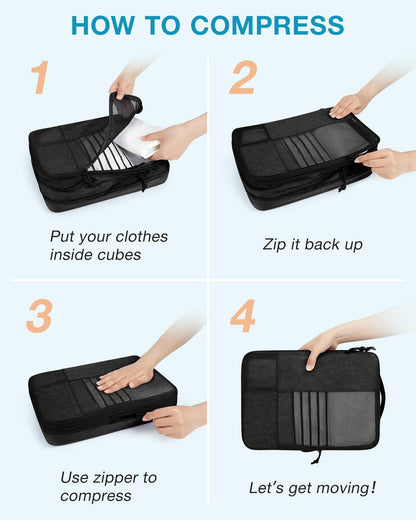 HOW TO COMPRESS

1

Put your clothes inside cubes

2

Zip it back up

3

Use zipper to compress

4

Let's get moving!