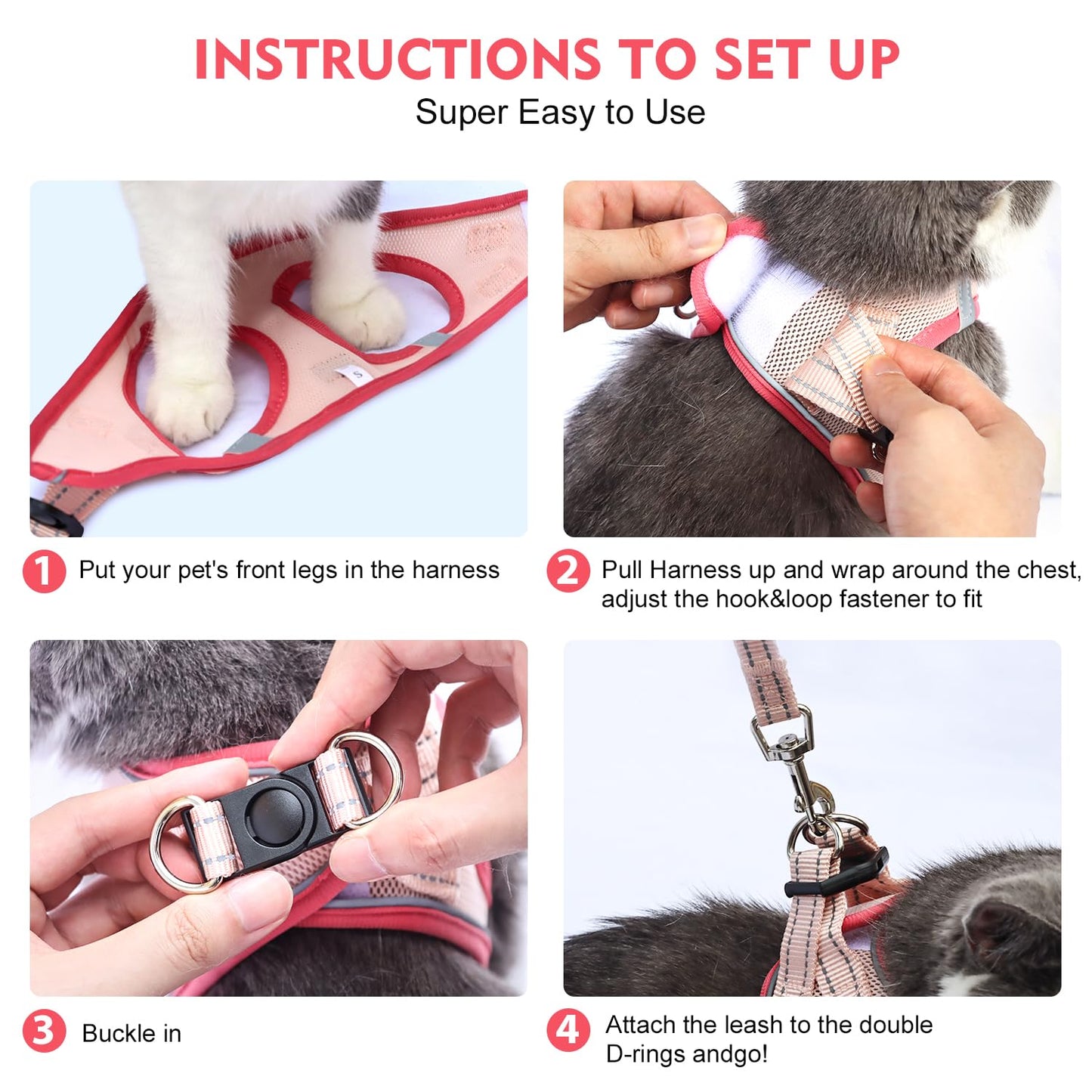 INSTRUCTIONS TO SET UP
Super Easy to Use

S

1 Put your pet's front legs in the harness

2 Pull Harness up and wrap around the chest, adjust the hook&loop fastener to fit

3 Buckle in

4 Attach the leash to the double D-rings andgo!