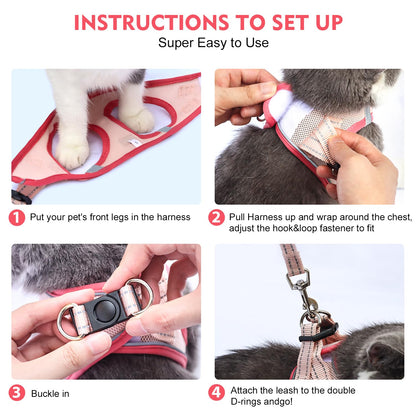 INSTRUCTIONS TO SET UP
Super Easy to Use

1 Put your pet's front legs in the harness

2 Pull Harness up and wrap around the chest, adjust the hook&loop fastener to fit

3 Buckle in

4 Attach the leash to the double D-rings andgo!