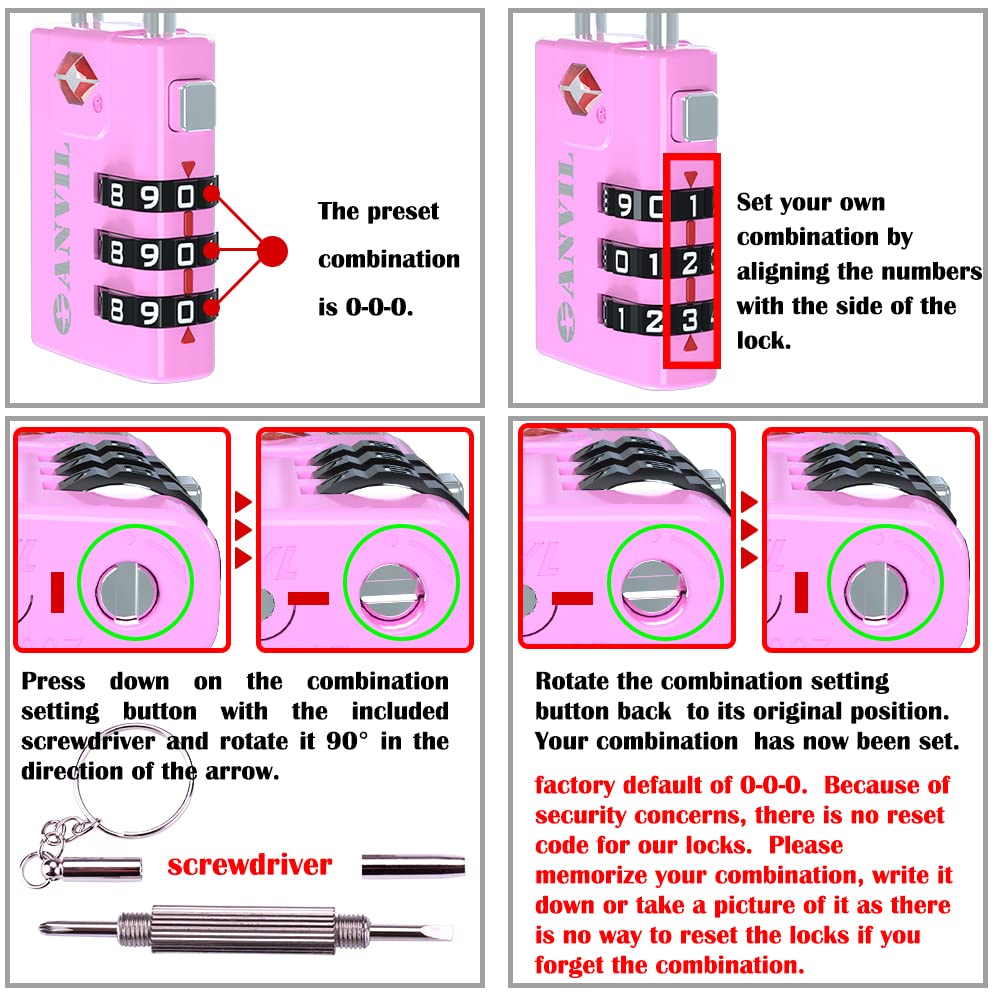 ANVIL

8 9 0
8 9 0
8 9 0

The preset combination is 0-0-0.

ANVIL

9 0 1
0 1 2
1 2 3

Set your own combination by aligning the numbers with the side of the lock.

Press down on the combination setting button with the included screwdriver and rotate it 90° in the direction of the arrow.

screwdriver

Rotate the combination setting button back to its original position. Your combination has now been set.

factory default of 0-0-0. Because of security concerns, there is no reset code for our locks. Please memorize your combination, write it down or take a picture of it as there is no way to reset the locks if you forget the combination.