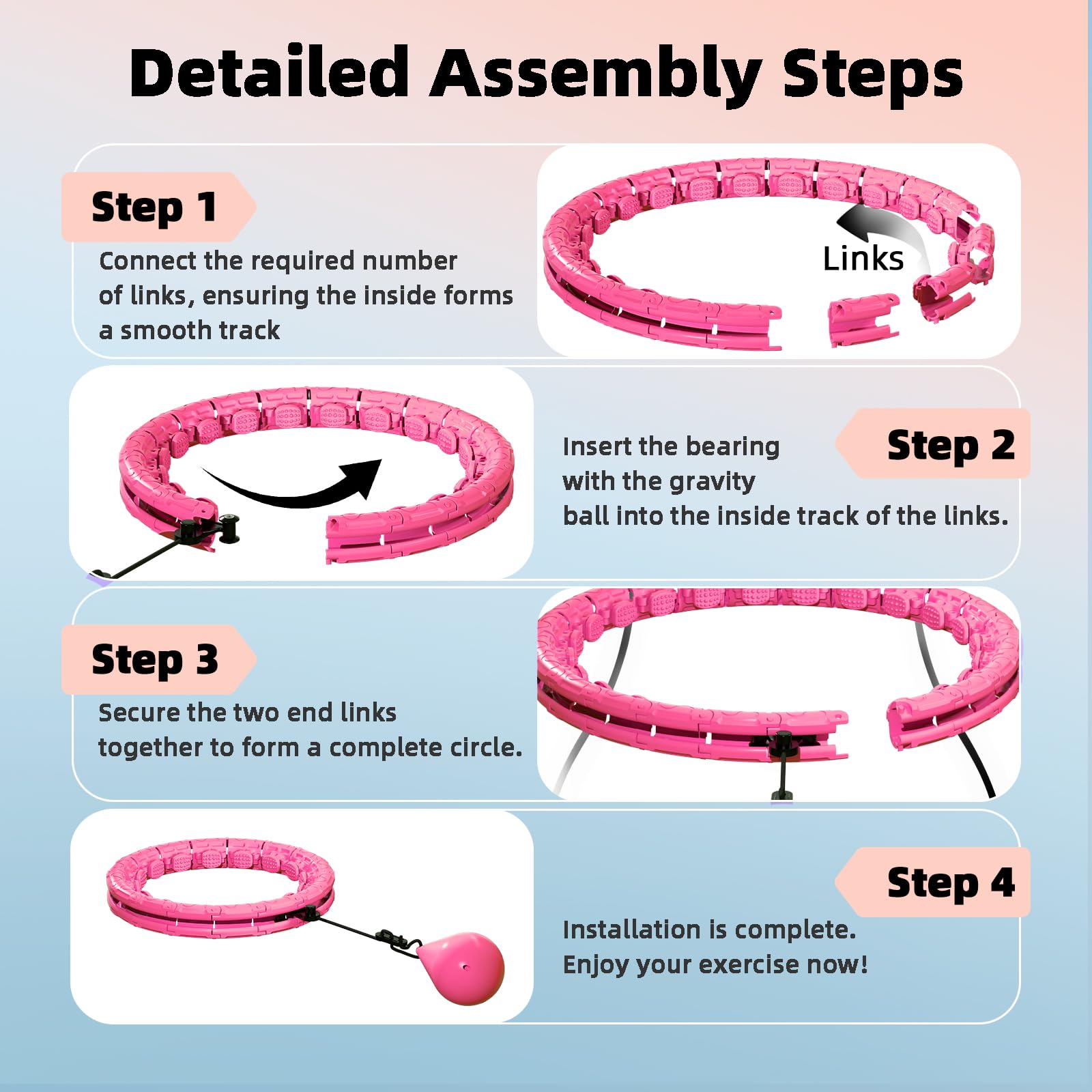 Detailed Assembly Steps

Step 1

Connect the required number of links, ensuring the inside forms a smooth track

Links

Step 2

Insert the bearing with the gravity ball into the inside track of the links.

Step 3

Secure the two end links together to form a complete circle.

Step 4

Installation is complete. Enjoy your exercise now!