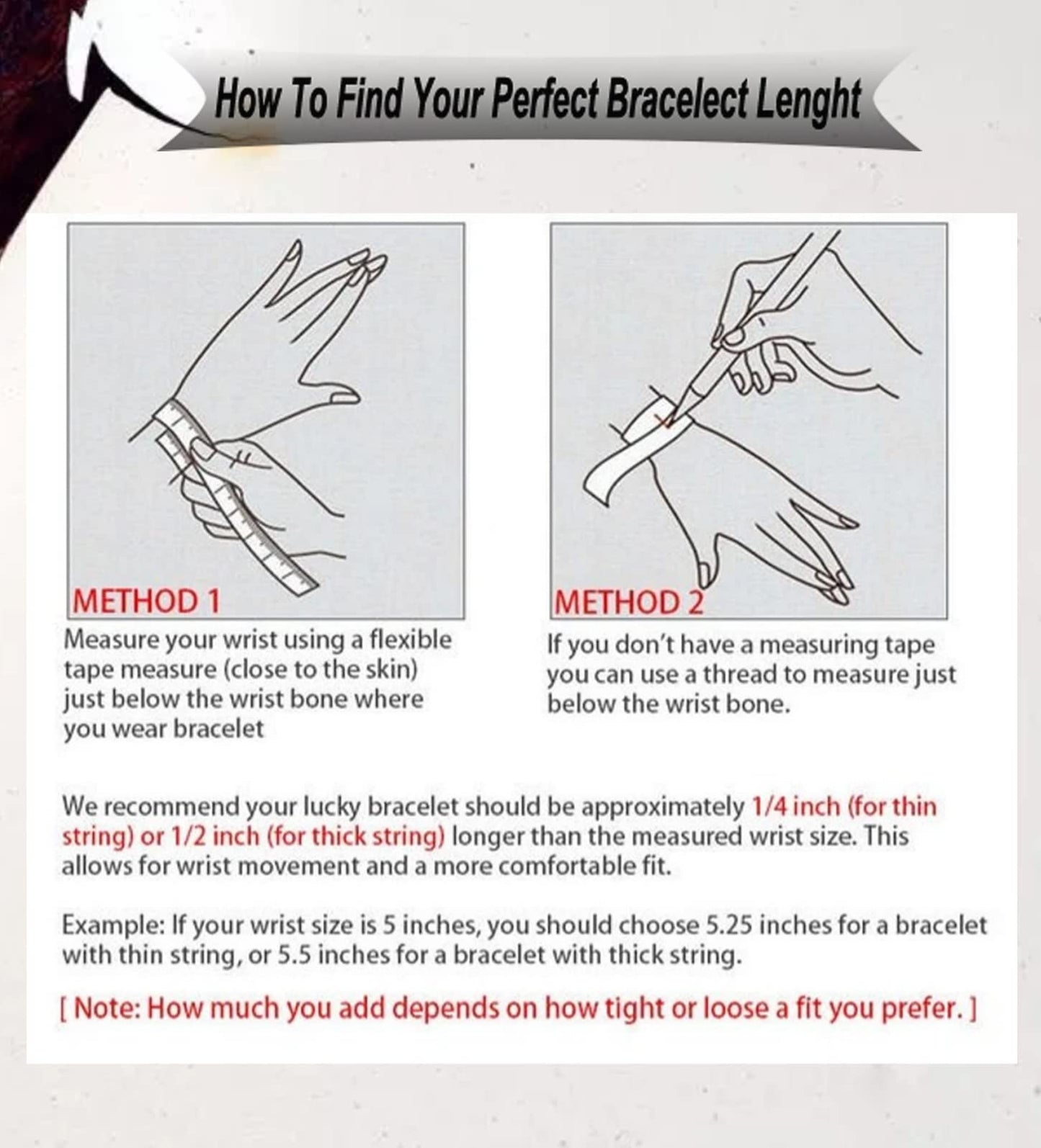 How To Find Your Perfect Bracelect Lenght

METHOD 1

Measure your wrist using a flexible tape measure (close to the skin) just below the wrist bone where you wear bracelet

METHOD 2

If you don't have a measuring tape you can use a thread to measure just below the wrist bone.

We recommend your lucky bracelet should be approximately 1/4 inch (for thin string) or 1/2 inch (for thick string) longer than the measured wrist size. This allows for wrist movement and a more comfortable fit.

Example: If your wrist size is 5 inches, you should choose 5.25 inches for a bracelet with thin string, or 5.5 inches for a bracelet with thick string.

[ Note: How much you add depends on how tight or loose a fit you prefer. ]