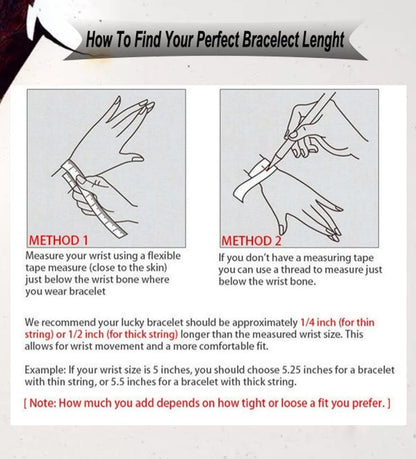 How To Find Your Perfect Bracelect Lenght

METHOD 1
Measure your wrist using a flexible tape measure (close to the skin) just below the wrist bone where you wear bracelet

METHOD 2
If you don't have a measuring tape you can use a thread to measure just below the wrist bone.

We recommend your lucky bracelet should be approximately 1/4 inch (for thin string) or 1/2 inch (for thick string) longer than the measured wrist size. This allows for wrist movement and a more comfortable fit.

Example: If your wrist size is 5 inches, you should choose 5.25 inches for a bracelet with thin string, or 5.5 inches for a bracelet with thick string.

[ Note: How much you add depends on how tight or loose a fit you prefer. ]