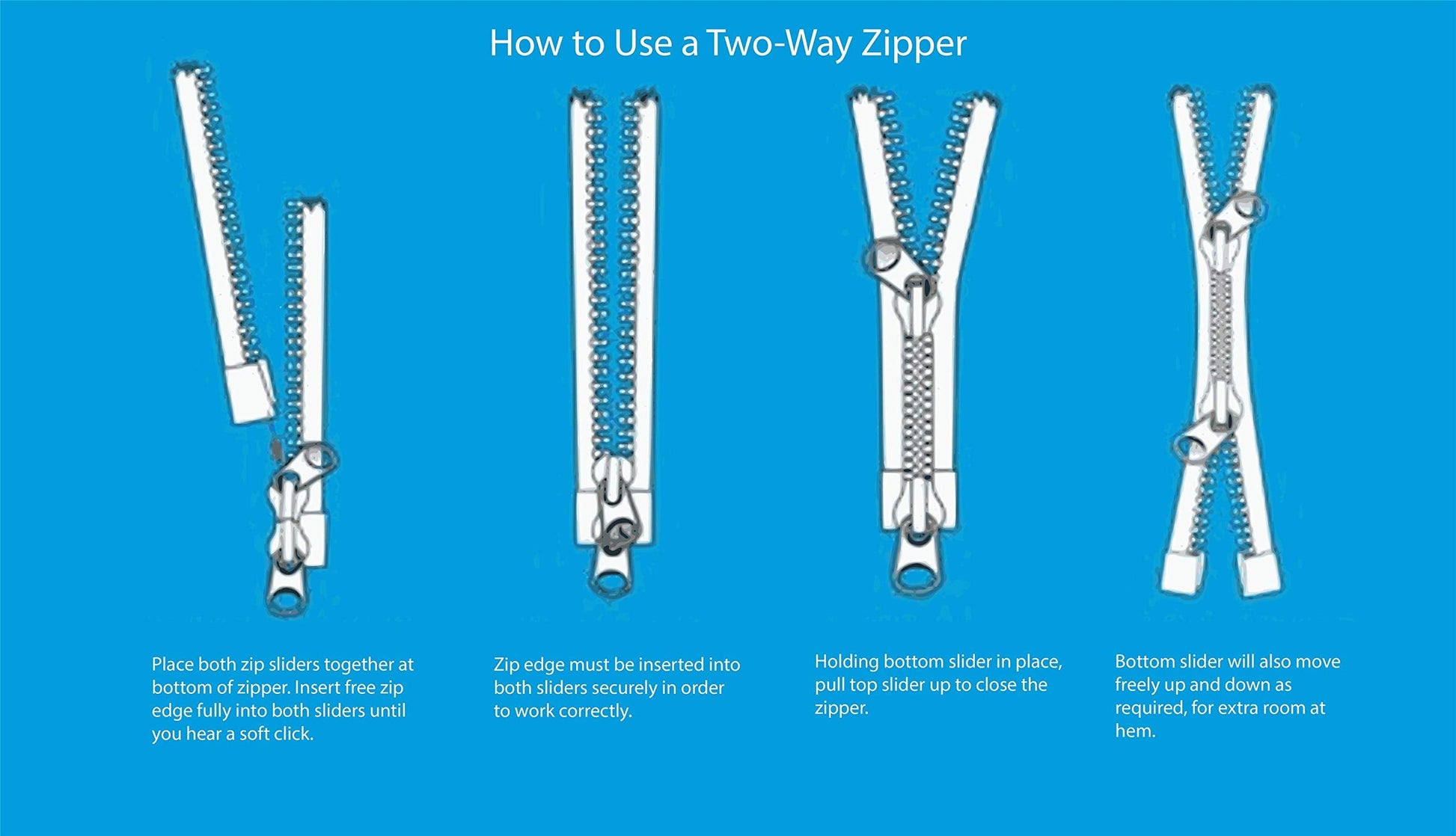 How to Use a Two-Way Zipper

Place both zip sliders together at bottom of zipper. Insert free zip edge fully into both sliders until you hear a soft click.

Zip edge must be inserted into both sliders securely in order to work correctly.

Holding bottom slider in place, pull top slider up to close the zipper.

Bottom slider will also move freely up and down as required, for extra room at hem.