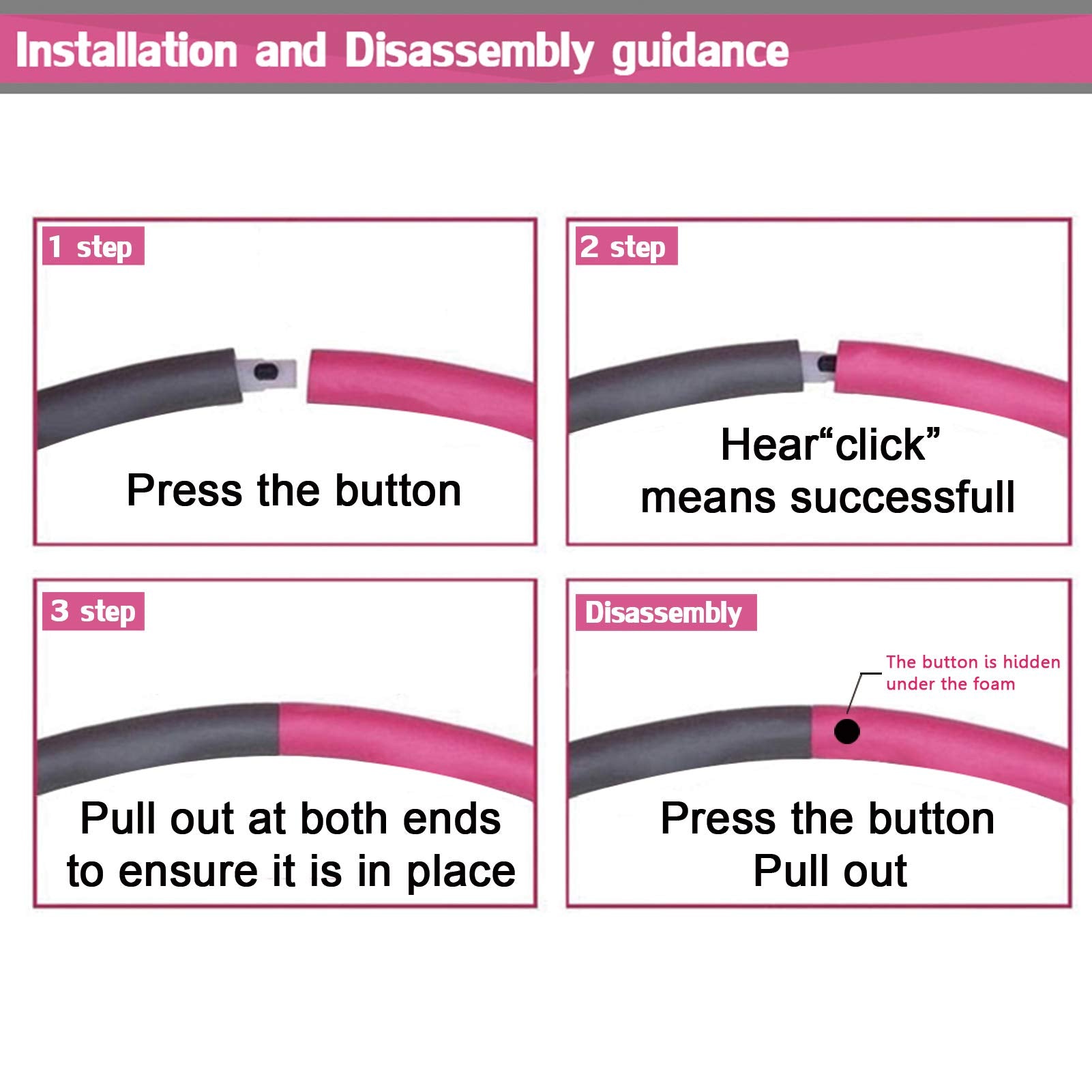 Installation and Disassembly guidance

1 step

Press the button

2 step

Hear“click” means successfull

3 step

Pull out at both ends to ensure it is in place

Disassembly

The button is hidden under the foam

Press the button Pull out