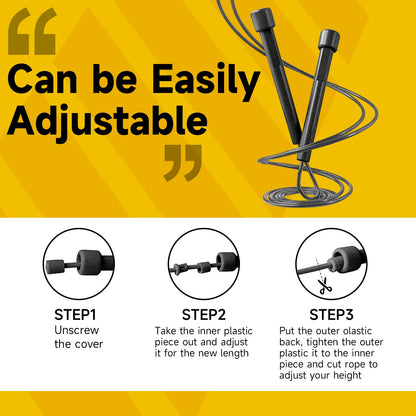 “

Can be Easily Adjustable

”

STEP1
Unscrew the cover

STEP2
Take the inner plastic piece out and adjust it for the new length

STEP3
Put the outer olastic back, tighten the outer plastic it to the inner piece and cut rope to adjust your height