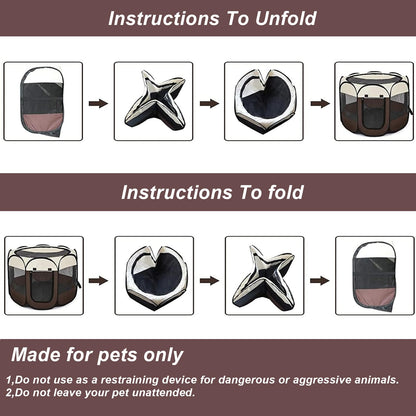 Instructions To Unfold

Instructions To fold

Made for pets only

1,Do not use as a restraining device for dangerous or aggressive animals.
2,Do not leave your pet unattended.