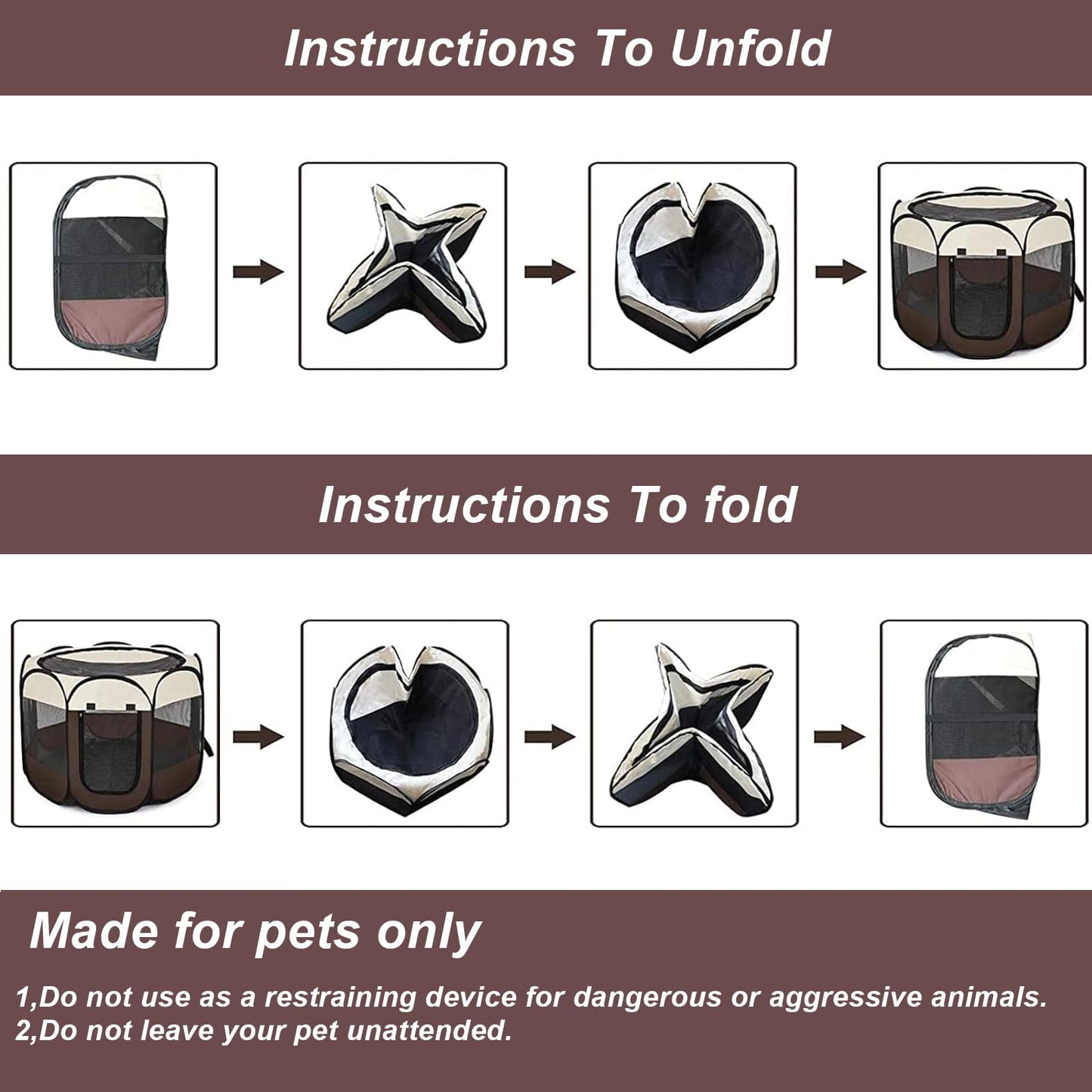 Instructions To Unfold

Instructions To fold

Made for pets only

1,Do not use as a restraining device for dangerous or aggressive animals.
2,Do not leave your pet unattended.