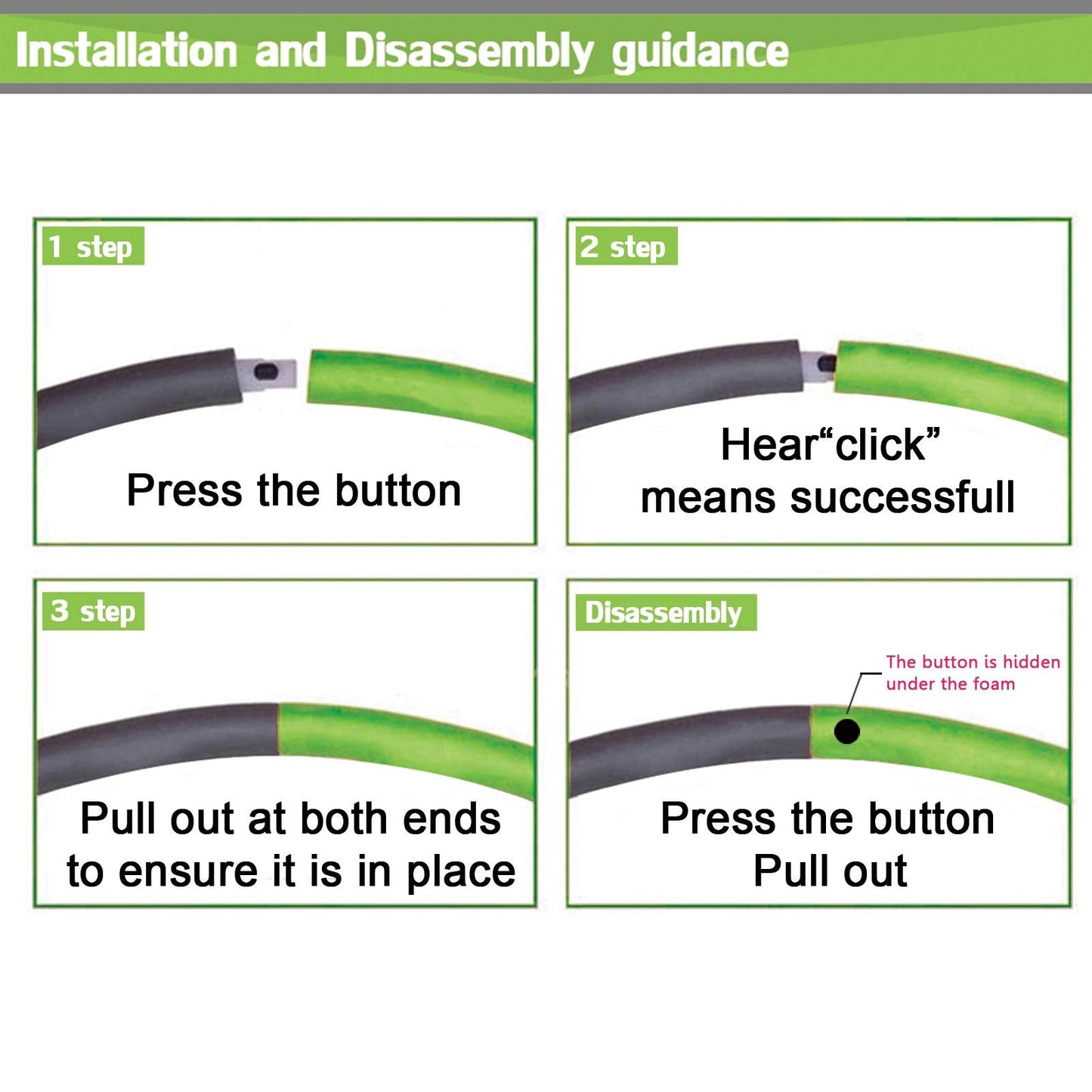 Installation and Disassembly guidance

1 step

Press the button

2 step

Hear“click”
means successfull

3 step

Pull out at both ends
to ensure it is in place

Disassembly

The button is hidden
under the foam

Press the button
Pull out