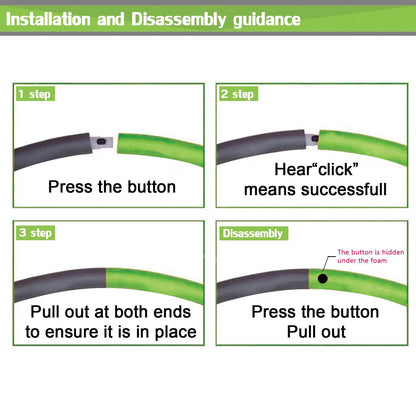 Installation and Disassembly guidance

1 step

Press the button

2 step

Hear“click” means successfull

3 step

Pull out at both ends to ensure it is in place

Disassembly

The button is hidden under the foam

Press the button Pull out