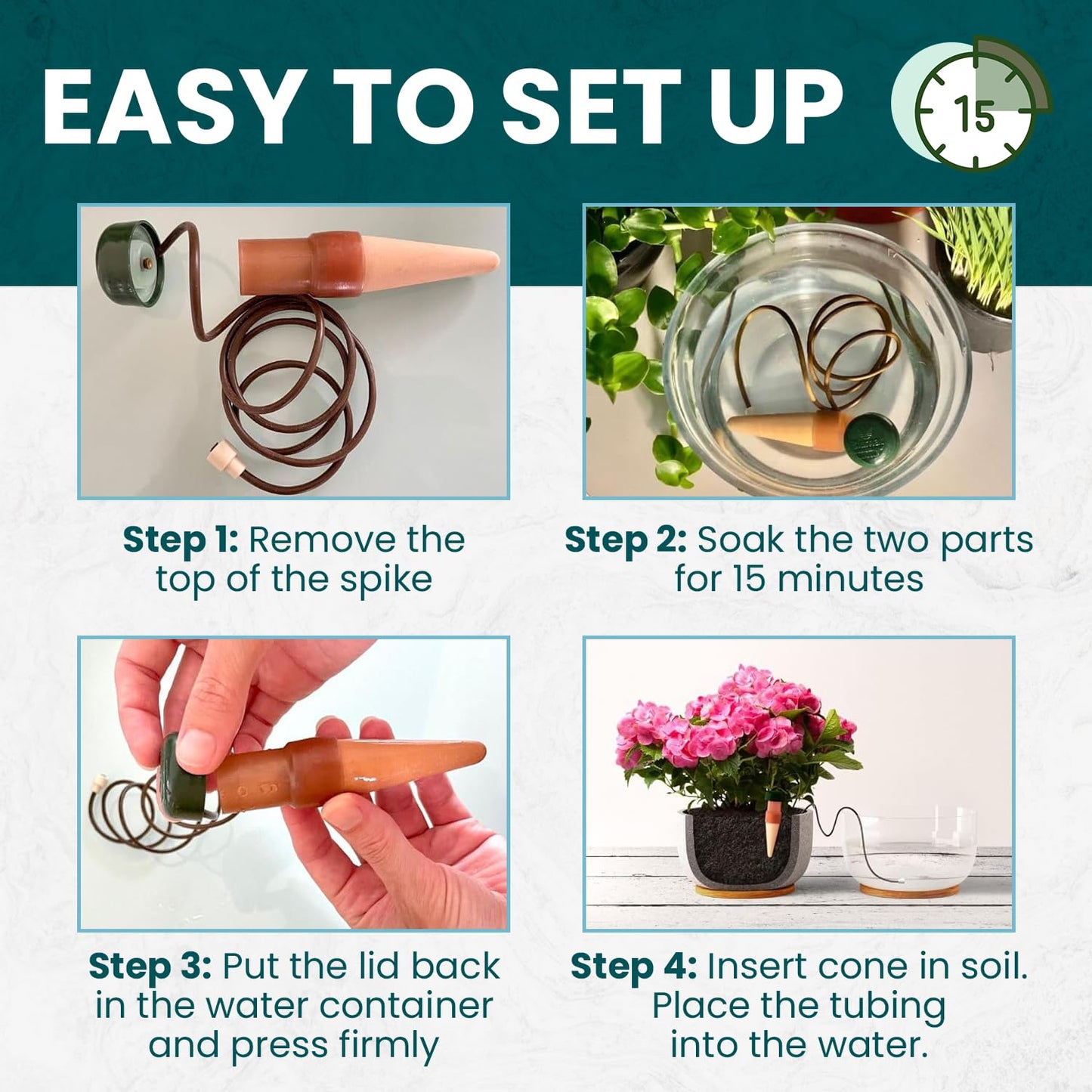 EASY TO SET UP

15

Step 1: Remove the top of the spike

Step 2: Soak the two parts for 15 minutes

Step 3: Put the lid back in the water container and press firmly

Step 4: Insert cone in soil. Place the tubing into the water.