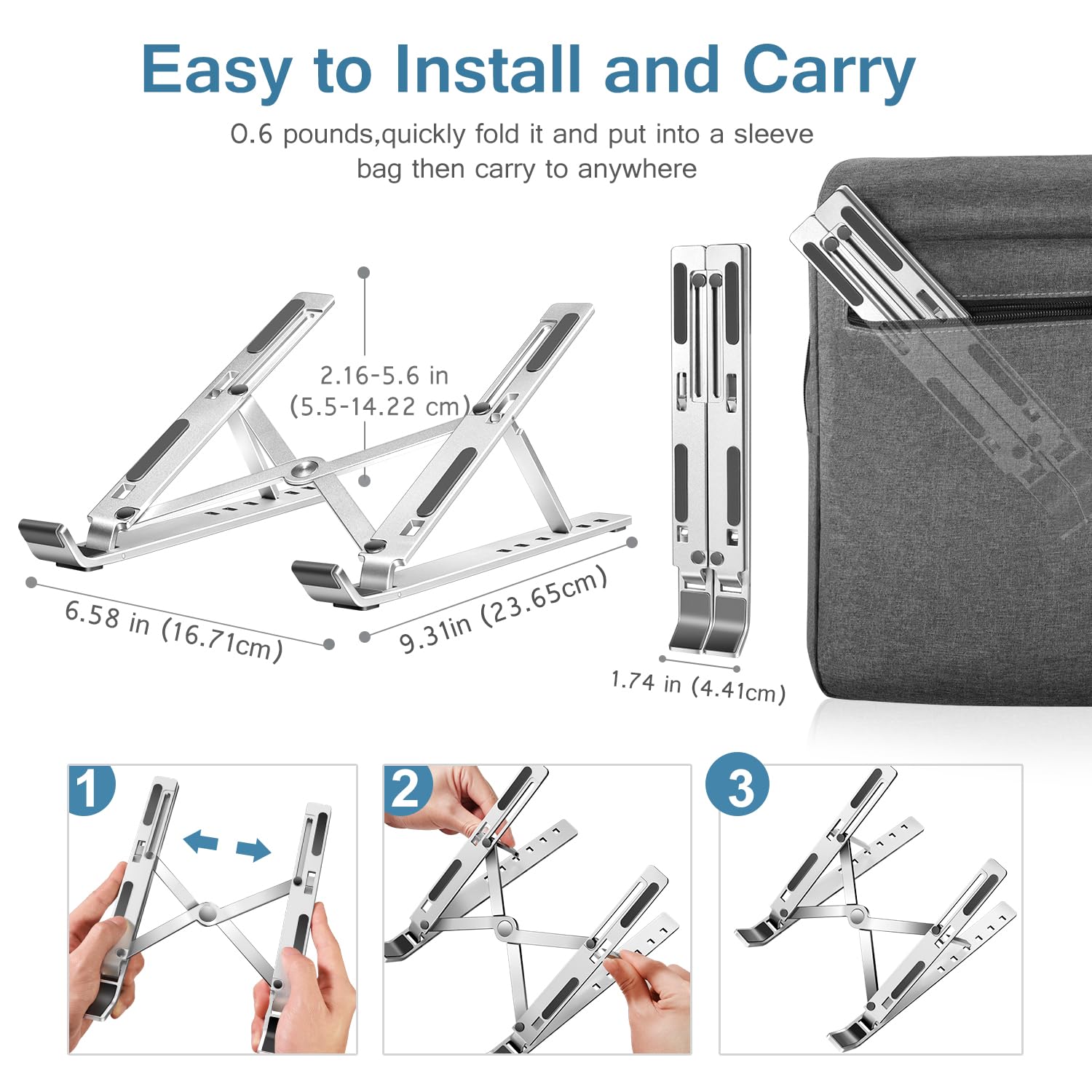 Easy to Install and Carry

0.6 pounds,quickly fold it and put into a sleeve bag then carry to anywhere

2.16-5.6 in
(5.5-14.22 cm)

6.58 in (16.71cm)

9.31in (23.65cm)

1.74 in (4.41cm)

1

2

3