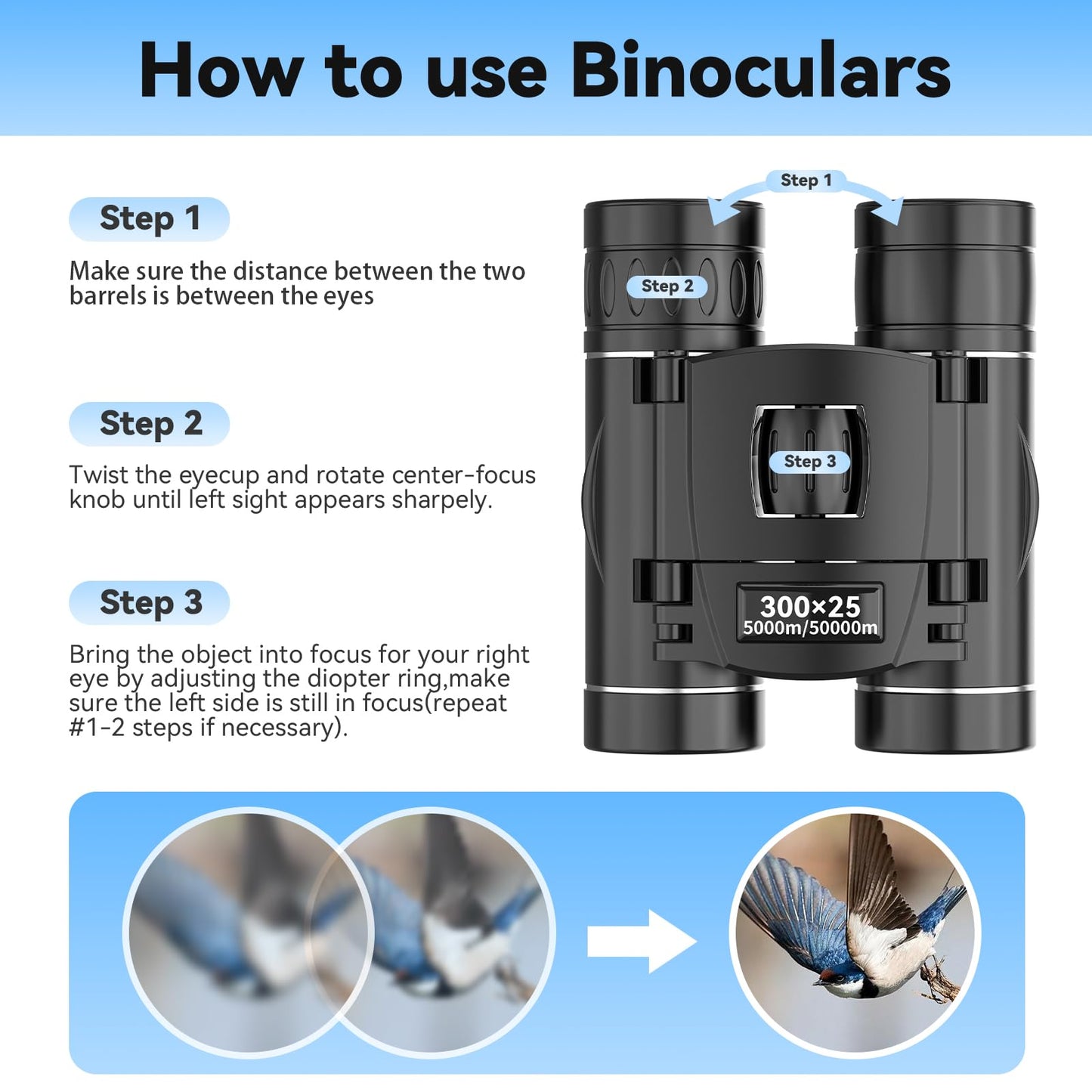 How to use Binoculars

Step 1

Make sure the distance between the two barrels is between the eyes

Step 2

Twist the eyecup and rotate center-focus knob until left sight appears sharpely.

Step 3

Bring the object into focus for your right eye by adjusting the diopter ring,make sure the left side is still in focus(repeat #1-2 steps if necessary).

Step 1

Step 2

Step 3

300×25
5000m/50000m