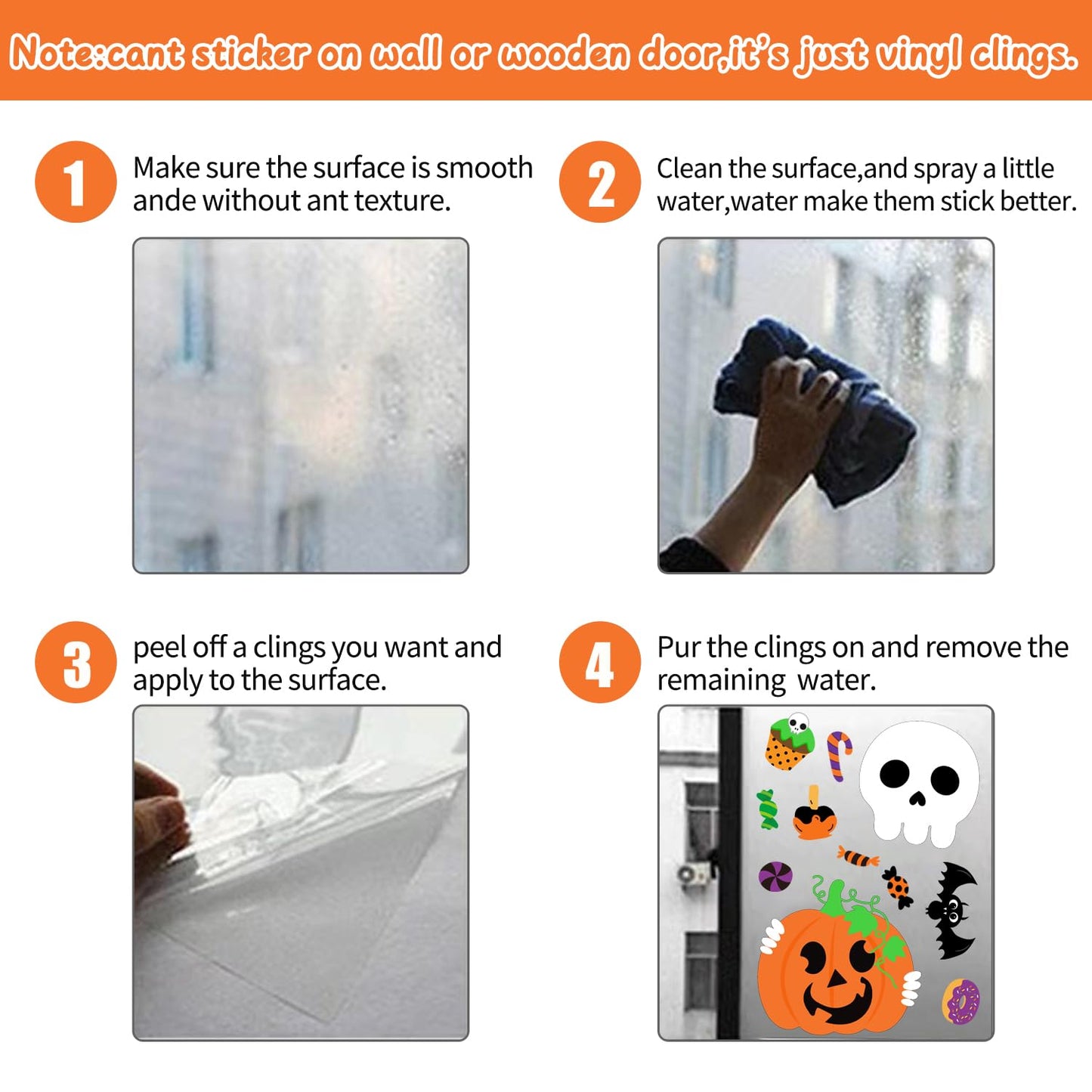 Note:cant sticker on wall or wooden door,it's just vinyl clings.

1 Make sure the surface is smooth ande without ant texture.

2 Clean the surface,and spray a little water,water make them stick better.

3 peel off a clings you want and apply to the surface.

4 Pur the clings on and remove the remaining water.