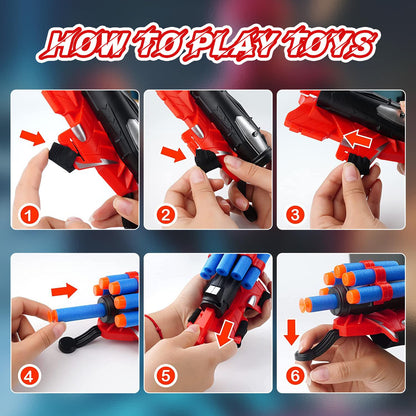 HOW TO PLAY TOYS

1

2

3

4

5

6