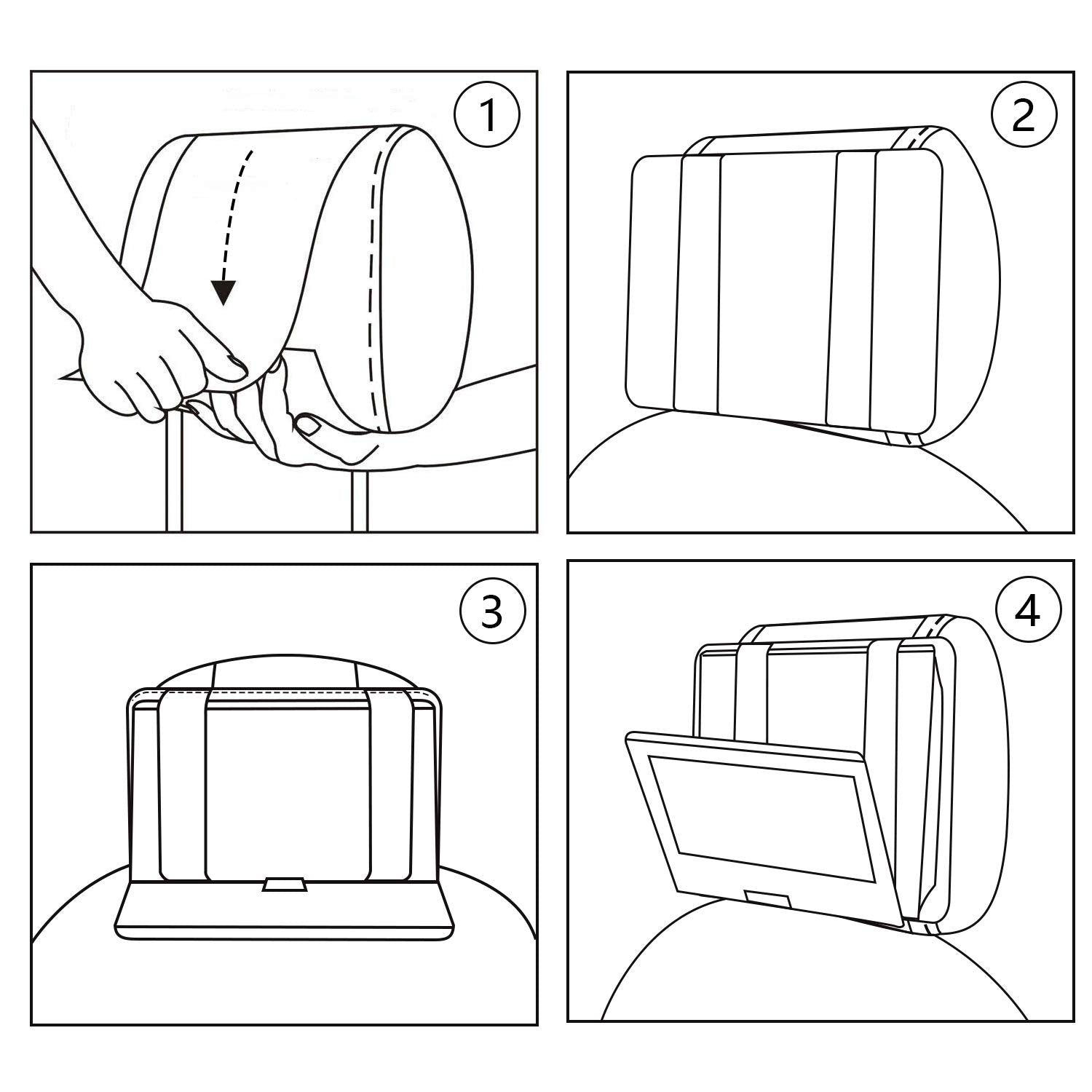 1

2

3

4