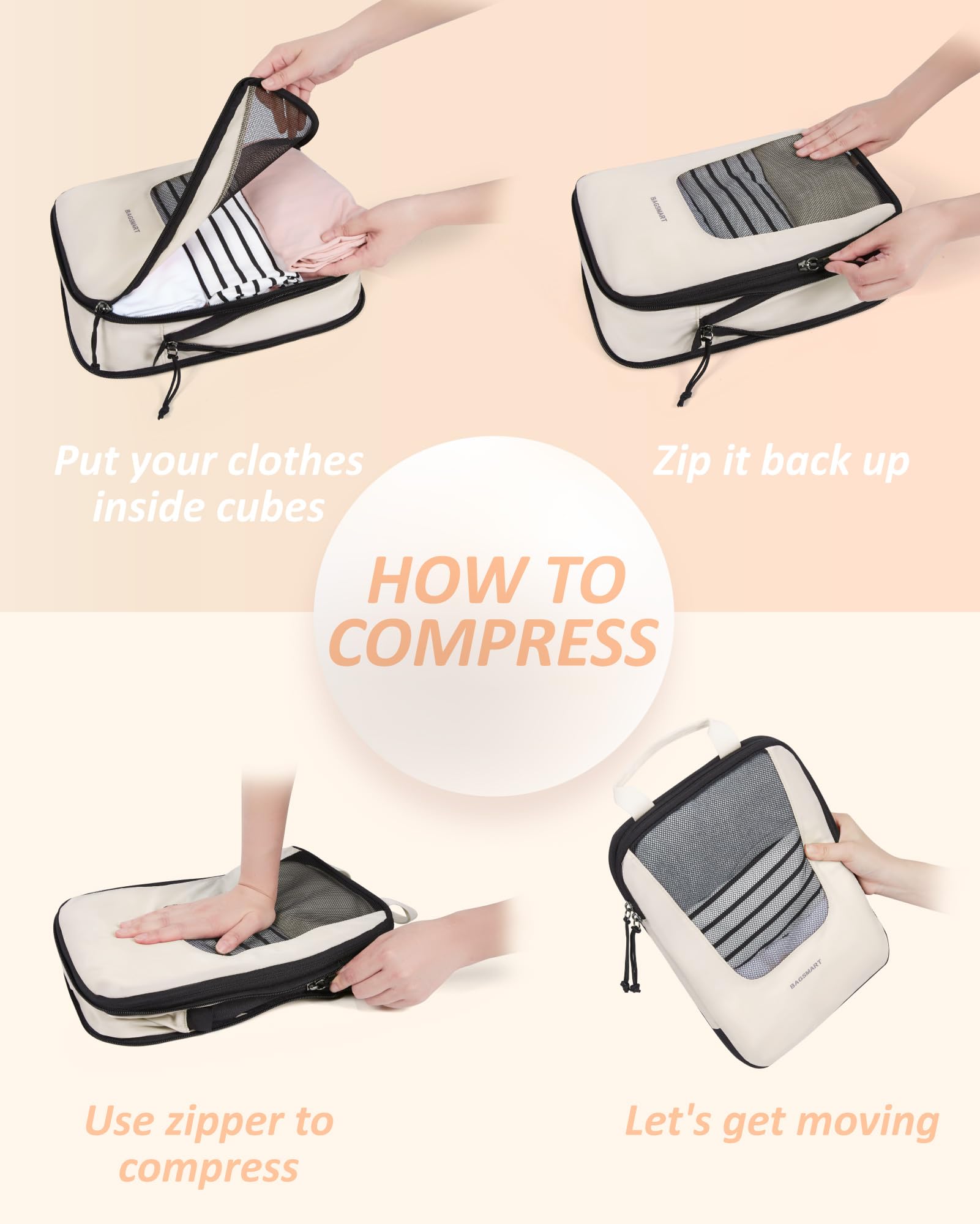 BAGSMART

Put your clothes inside cubes

BAGSMART

Zip it back up

HOW TO COMPRESS

Use zipper to compress

BAGSMART

Let's get moving