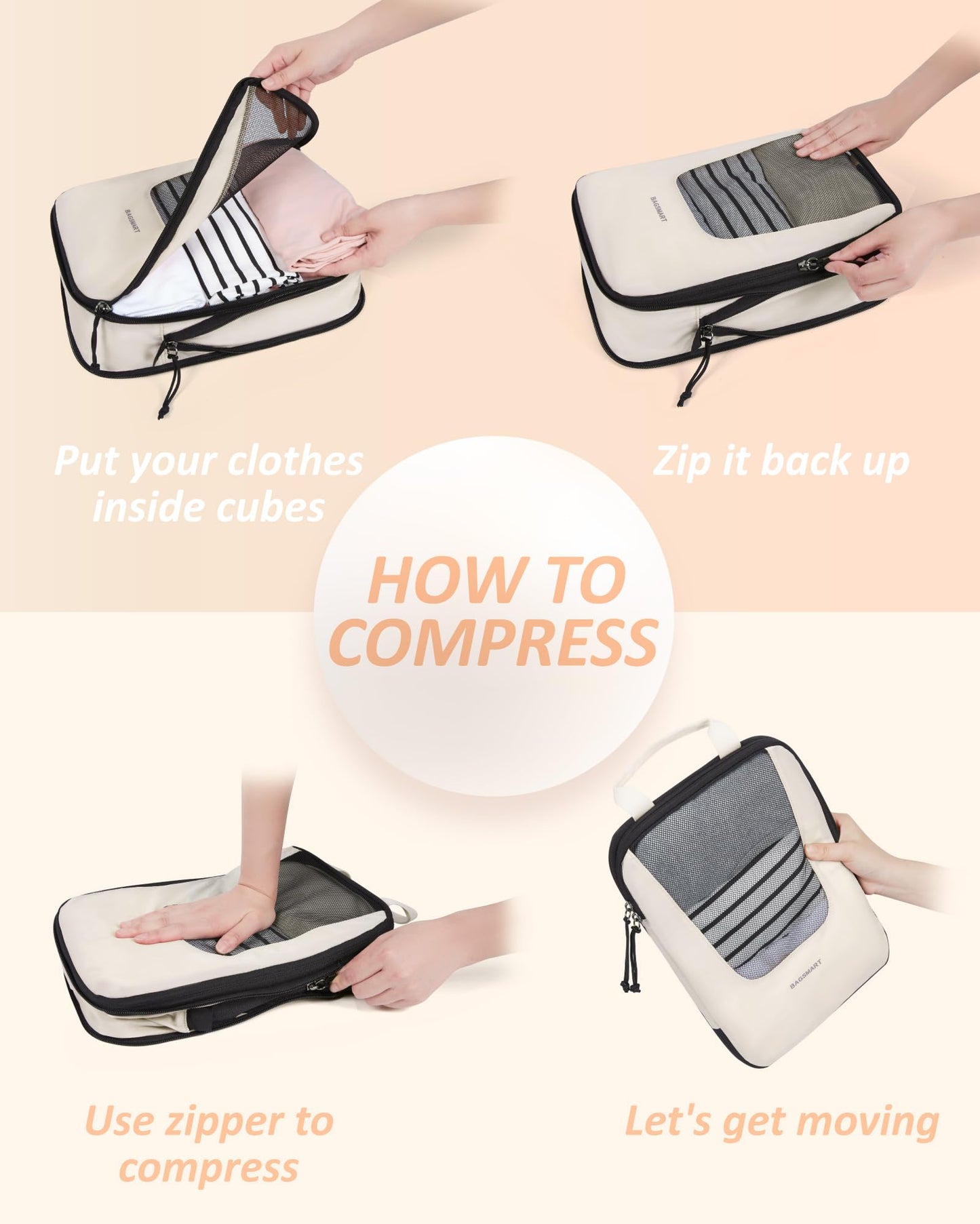 BAGSMART

BAGSMART

Put your clothes inside cubes

Zip it back up

HOW TO COMPRESS

BAGSMART

Use zipper to compress

Let's get moving