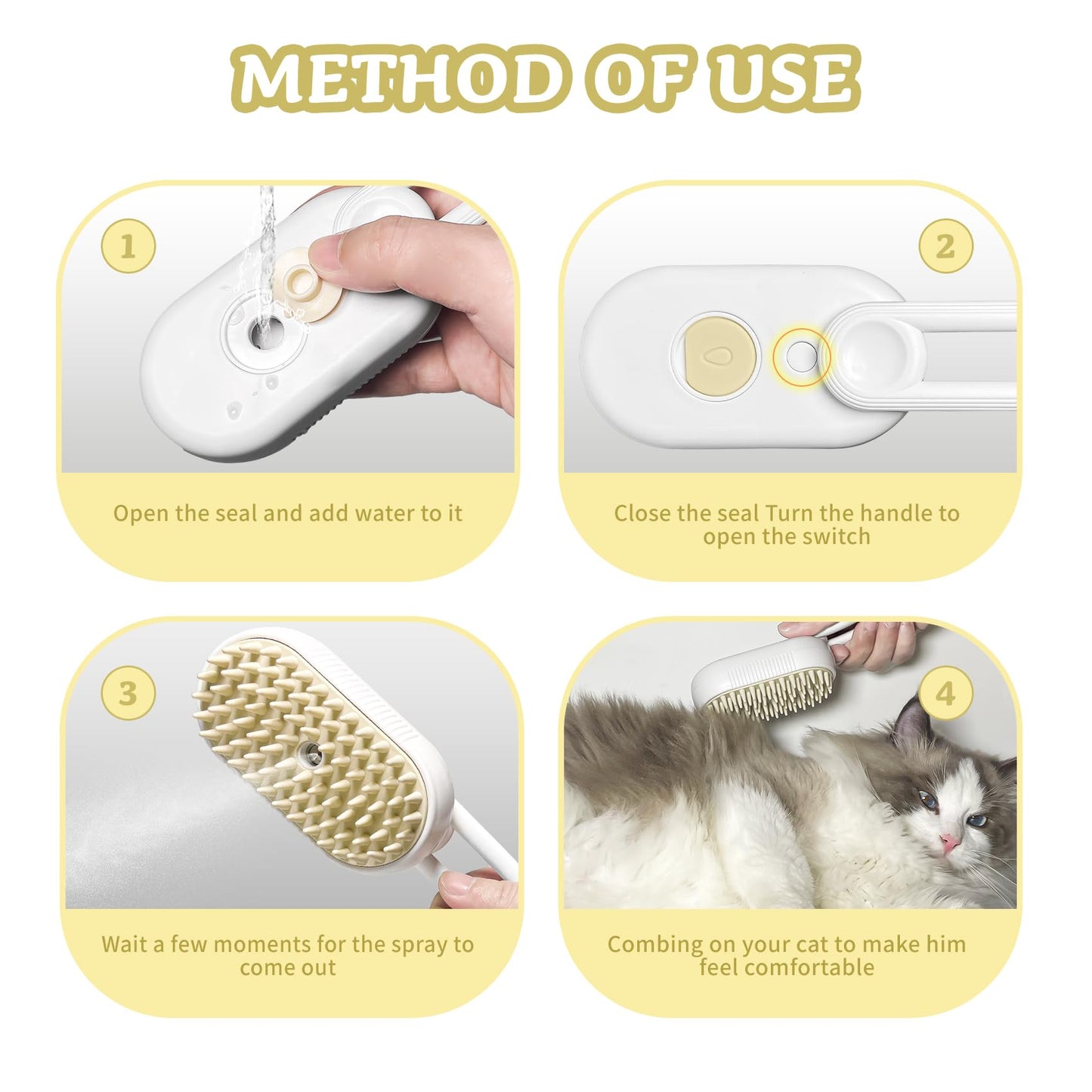 METHOD OF USE

1

Open the seal and add water to it

2

Close the seal Turn the handle to open the switch

3

Wait a few moments for the spray to come out

4

Combing on your cat to make him feel comfortable