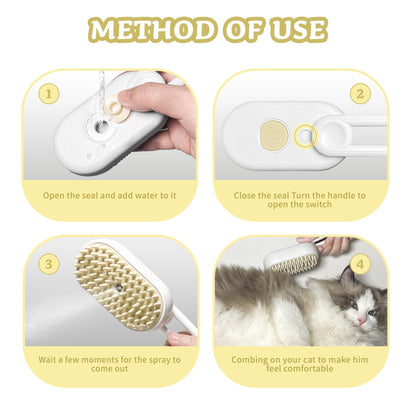 METHOD OF USE

1

Open the seal and add water to it

2

Close the seal Turn the handle to open the switch

3

Wait a few moments for the spray to come out

4

Combing on your cat to make him feel comfortable