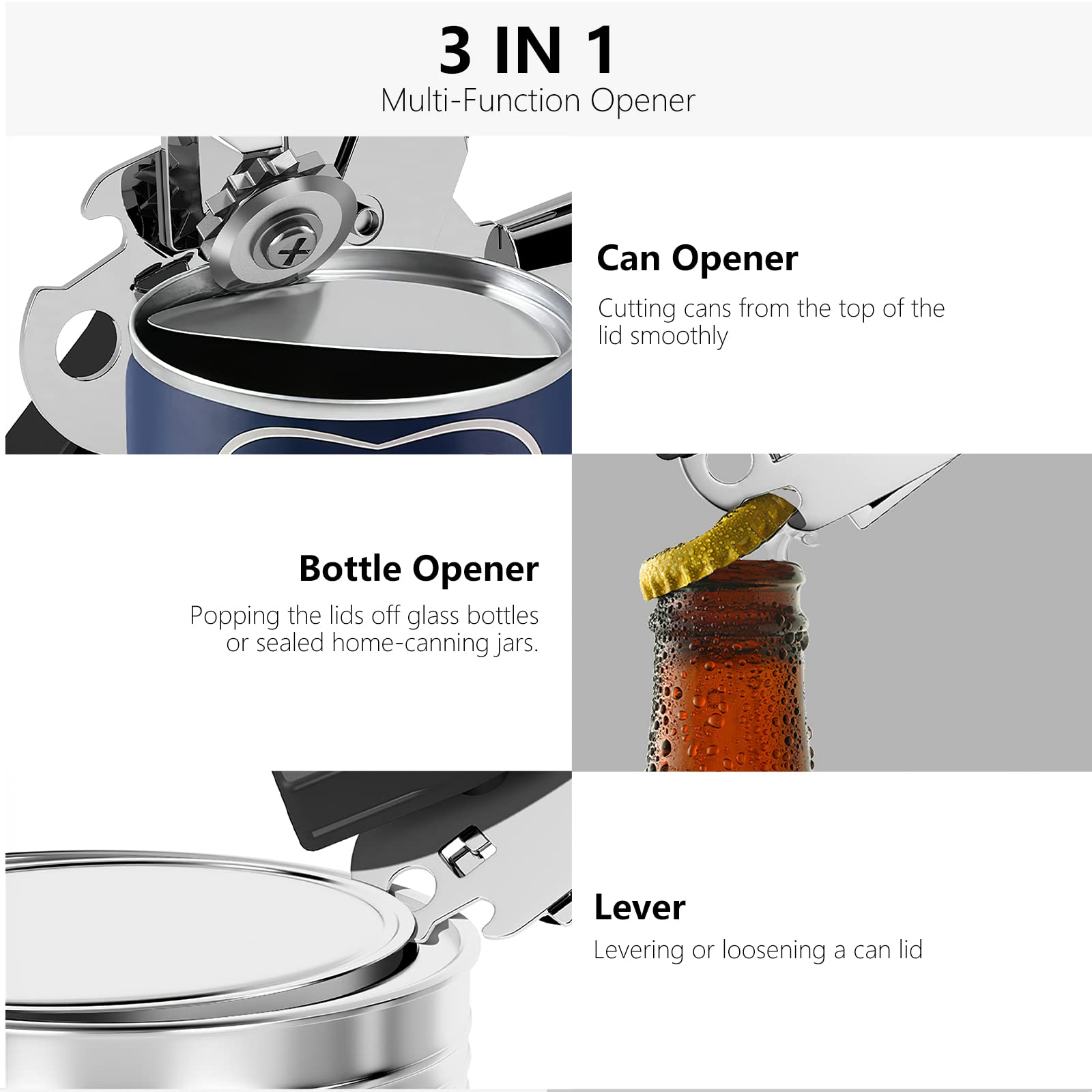 3 IN 1
Multi-Function Opener

Can Opener
Cutting cans from the top of the lid smoothly

Bottle Opener
Popping the lids off glass bottles or sealed home-canning jars.

Lever
Levering or loosening a can lid