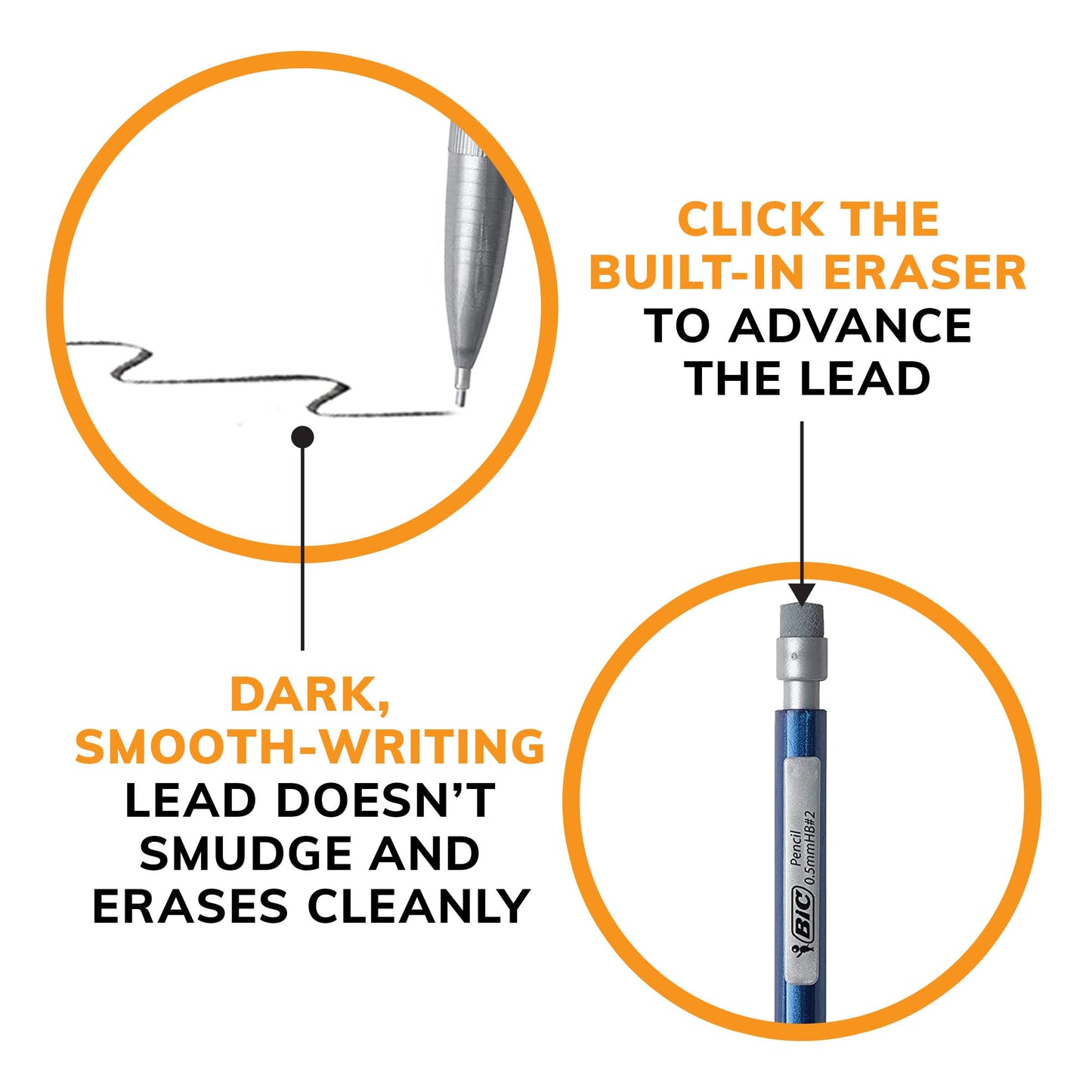 CLICK THE BUILT-IN ERASER TO ADVANCE THE LEAD

DARK, SMOOTH-WRITING LEAD DOESN'T SMUDGE AND ERASES CLEANLY

BIC Pencil 0.5mmHB#2