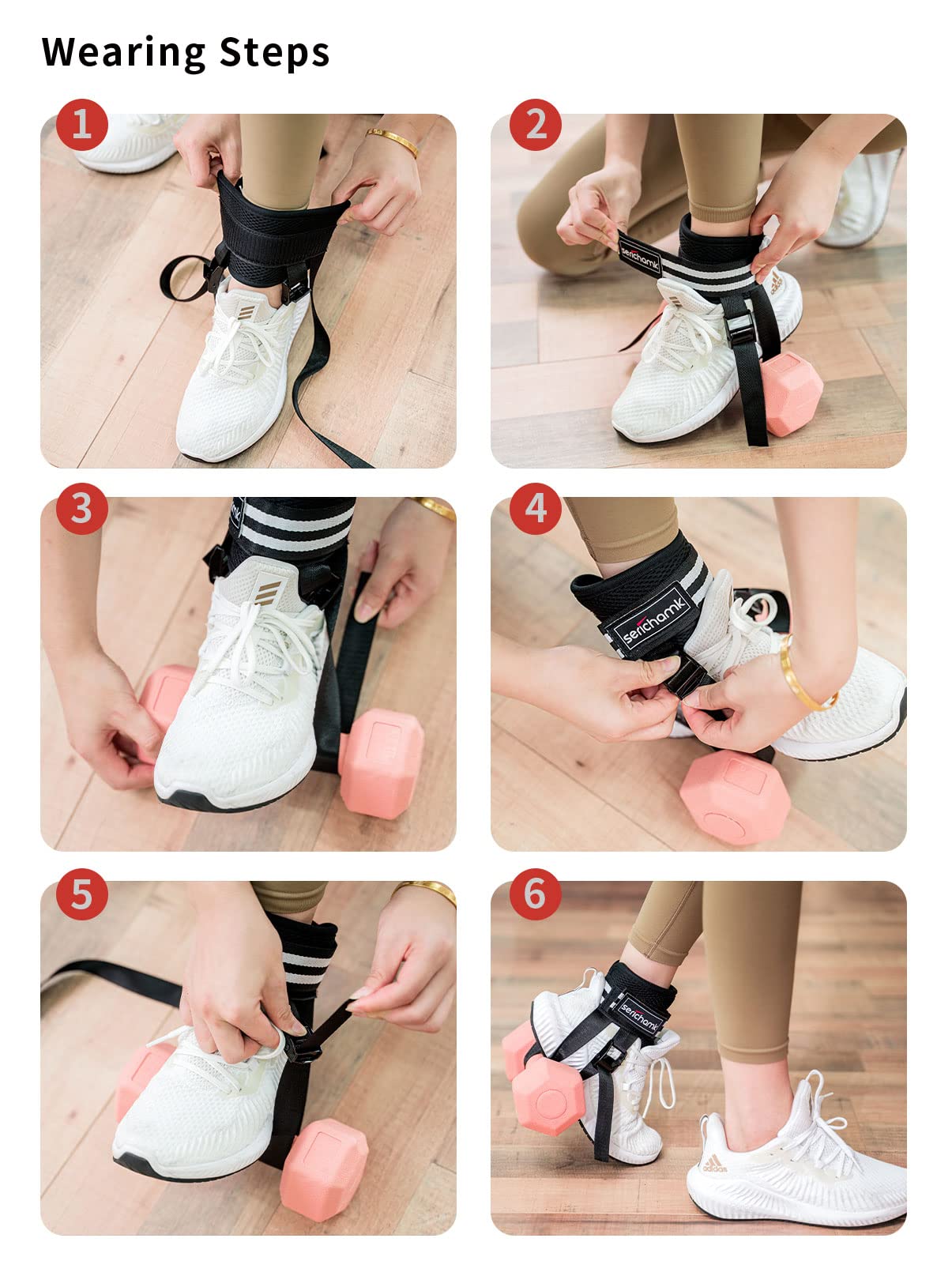 Wearing Steps

1

2

serichamk

3

4

serichamk

5

6

serichamk

adidas