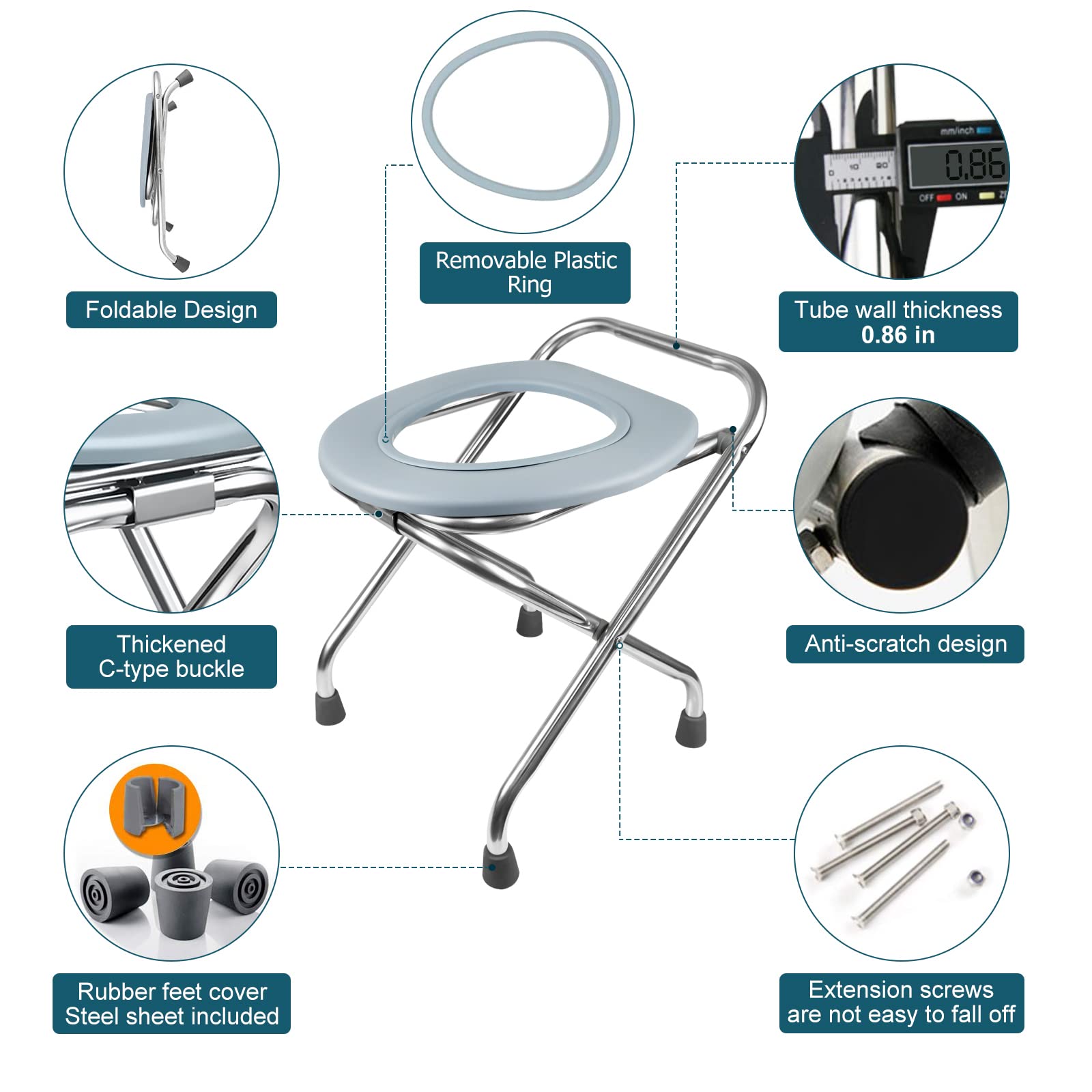 Foldable Design

Removable Plastic Ring

mm/inch
0.86
OFF ON

Tube wall thickness
0.86 in

Thickened
C-type buckle

Anti-scratch design

Rubber feet cover
Steel sheet included

Extension screws
are not easy to fall off