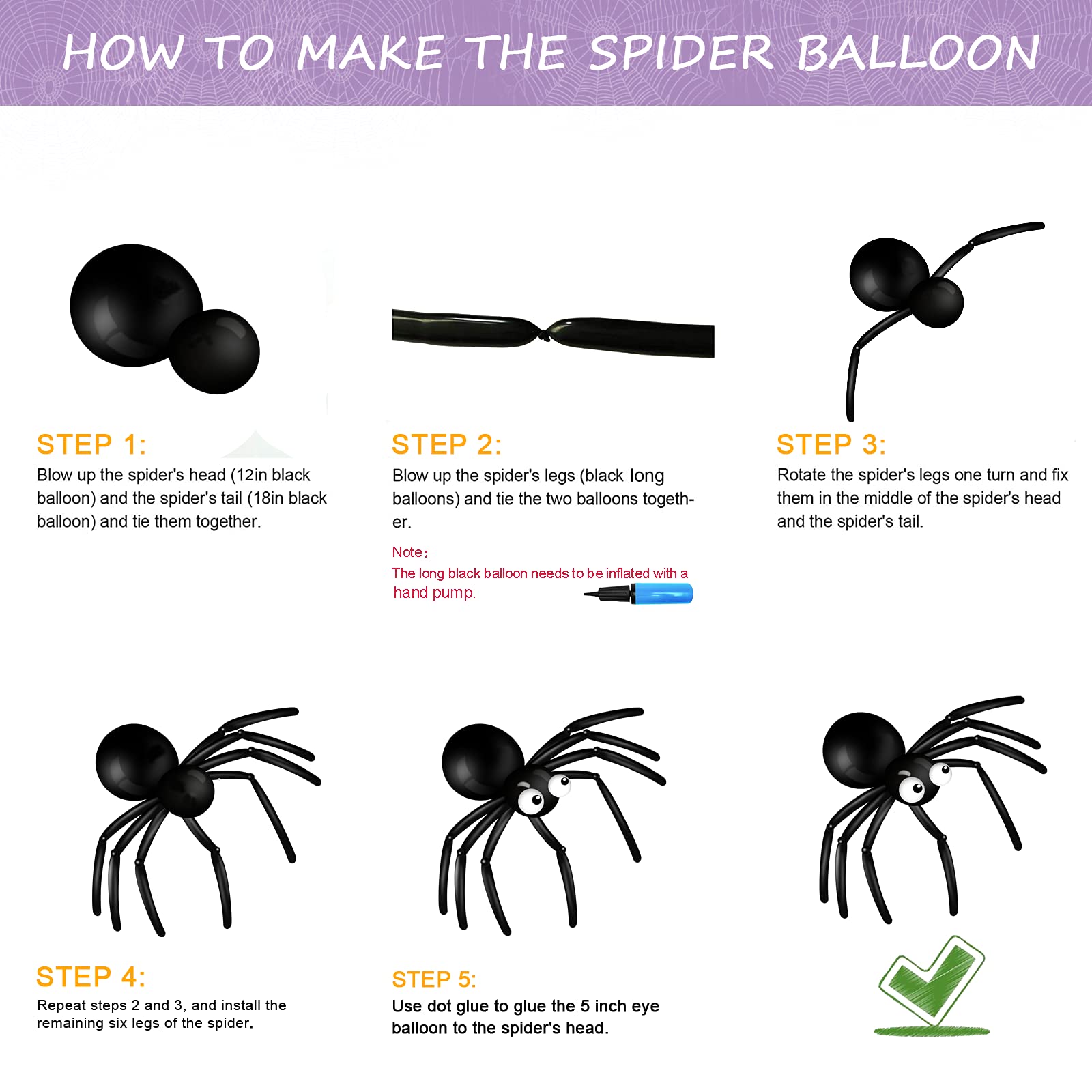 HOW TO MAKE THE SPIDER BALLOON

STEP 1:
Blow up the spider's head (12in black balloon) and the spider's tail (18in black balloon) and tie them together.

STEP 2:
Blow up the spider's legs (black long balloons) and tie the two balloons together.

Note：
The long black balloon needs to be inflated with a hand pump.

STEP 3:
Rotate the spider's legs one turn and fix them in the middle of the spider's head and the spider's tail.

STEP 4:
Repeat steps 2 and 3, and install the remaining six legs of the spider.

STEP 5:
Use dot glue to glue the 5 inch eye balloon to the spider's head.