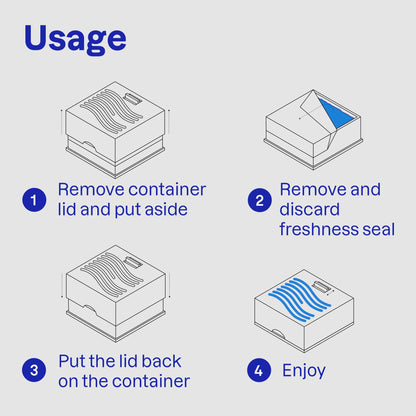 Usage

1 Remove container lid and put aside

2 Remove and discard freshness seal

3 Put the lid back on the container

4 Enjoy