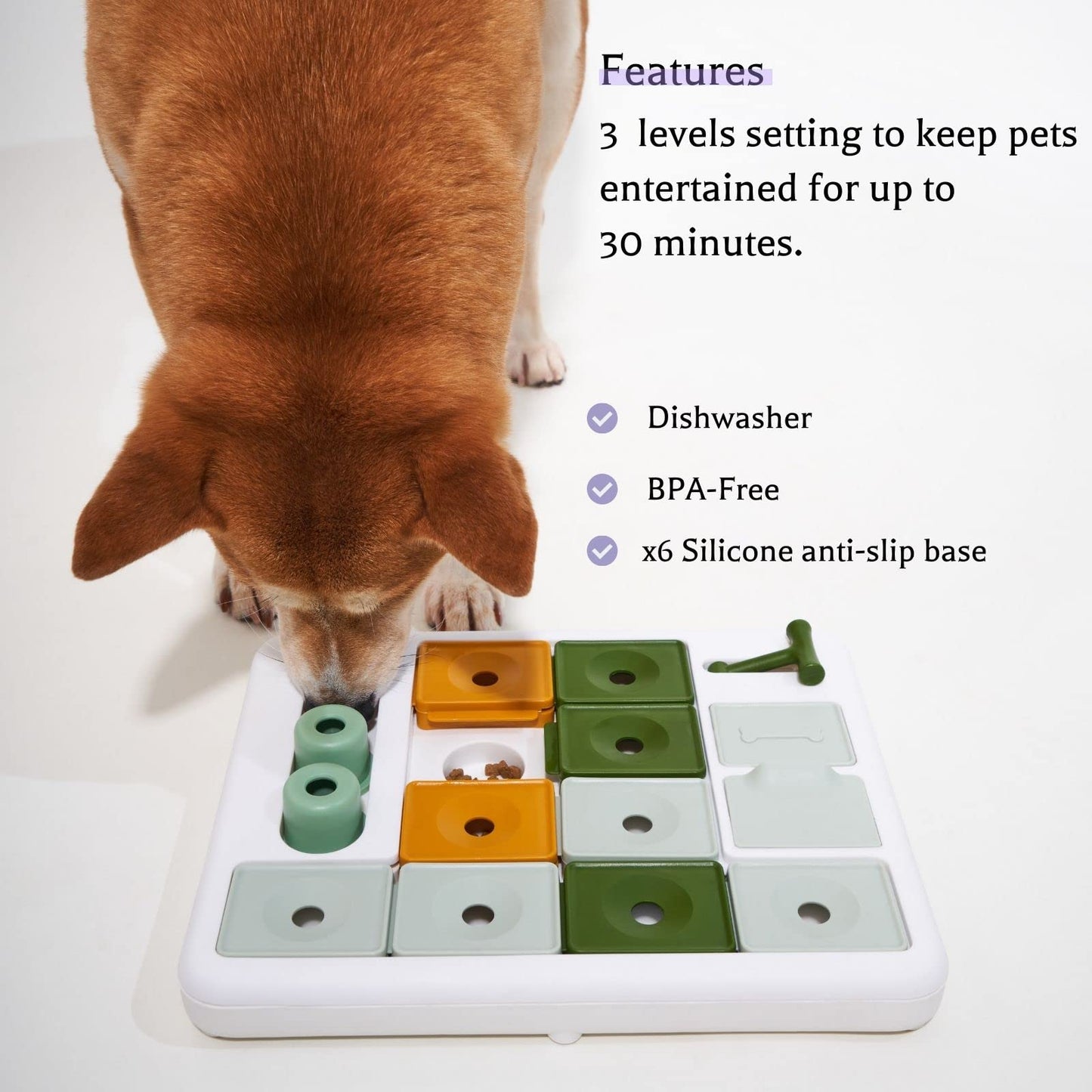 Features

3 levels setting to keep pets entertained for up to 30 minutes.

Dishwasher

BPA-Free

x6 Silicone anti-slip base