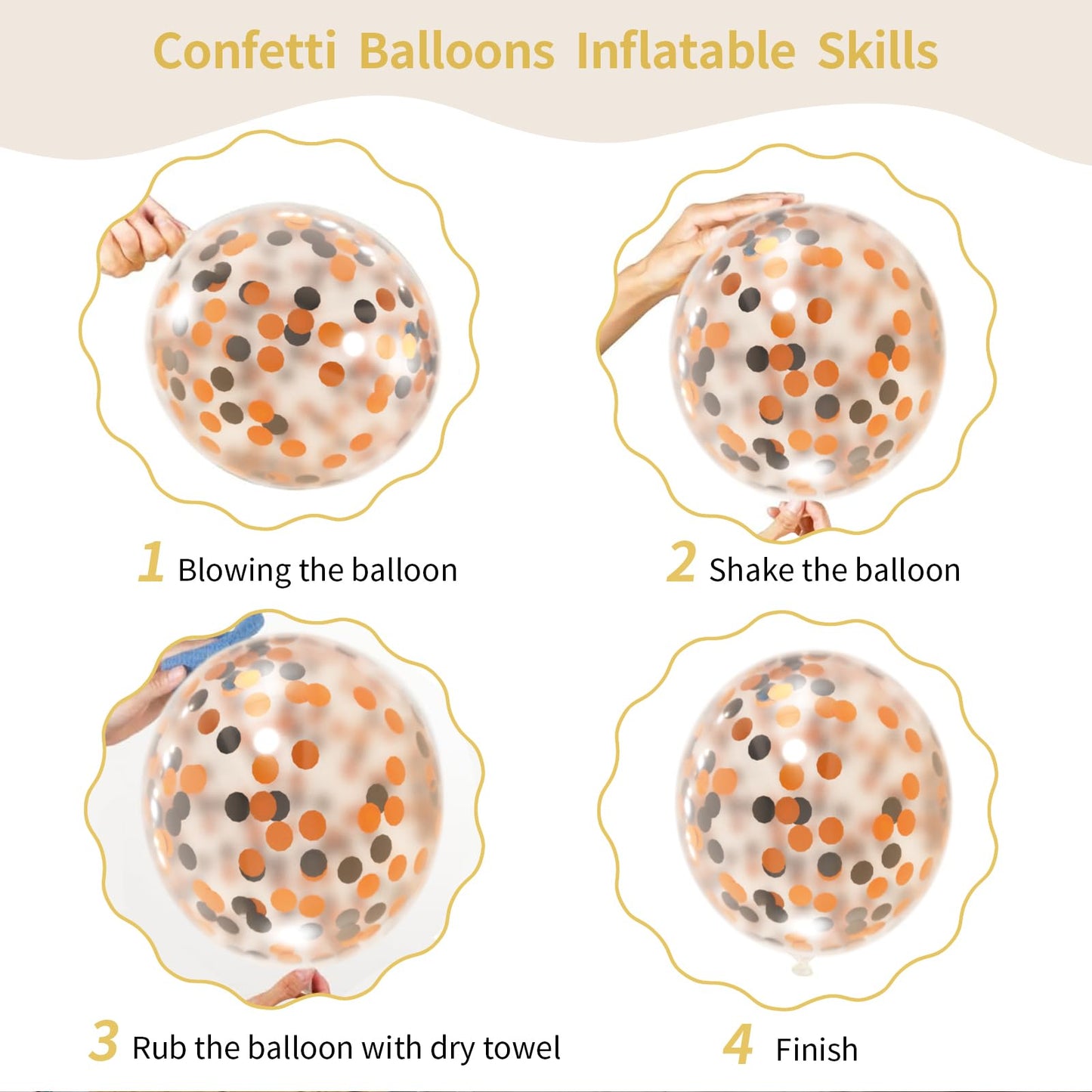 Confetti Balloons Inflatable Skills

1 Blowing the balloon

2 Shake the balloon

3 Rub the balloon with dry towel

4 Finish