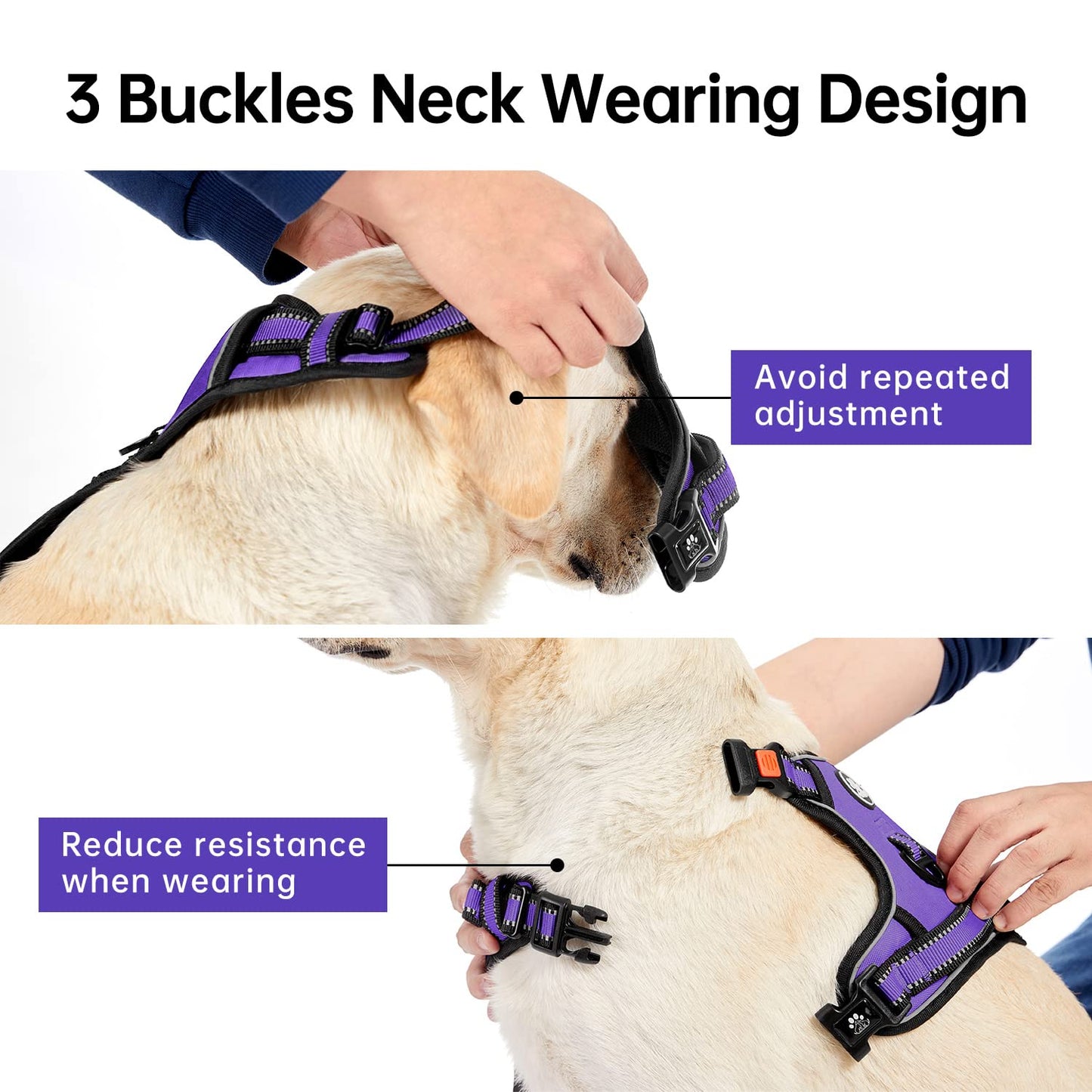 3 Buckles Neck Wearing Design

Avoid repeated adjustment

Reduce resistance when wearing