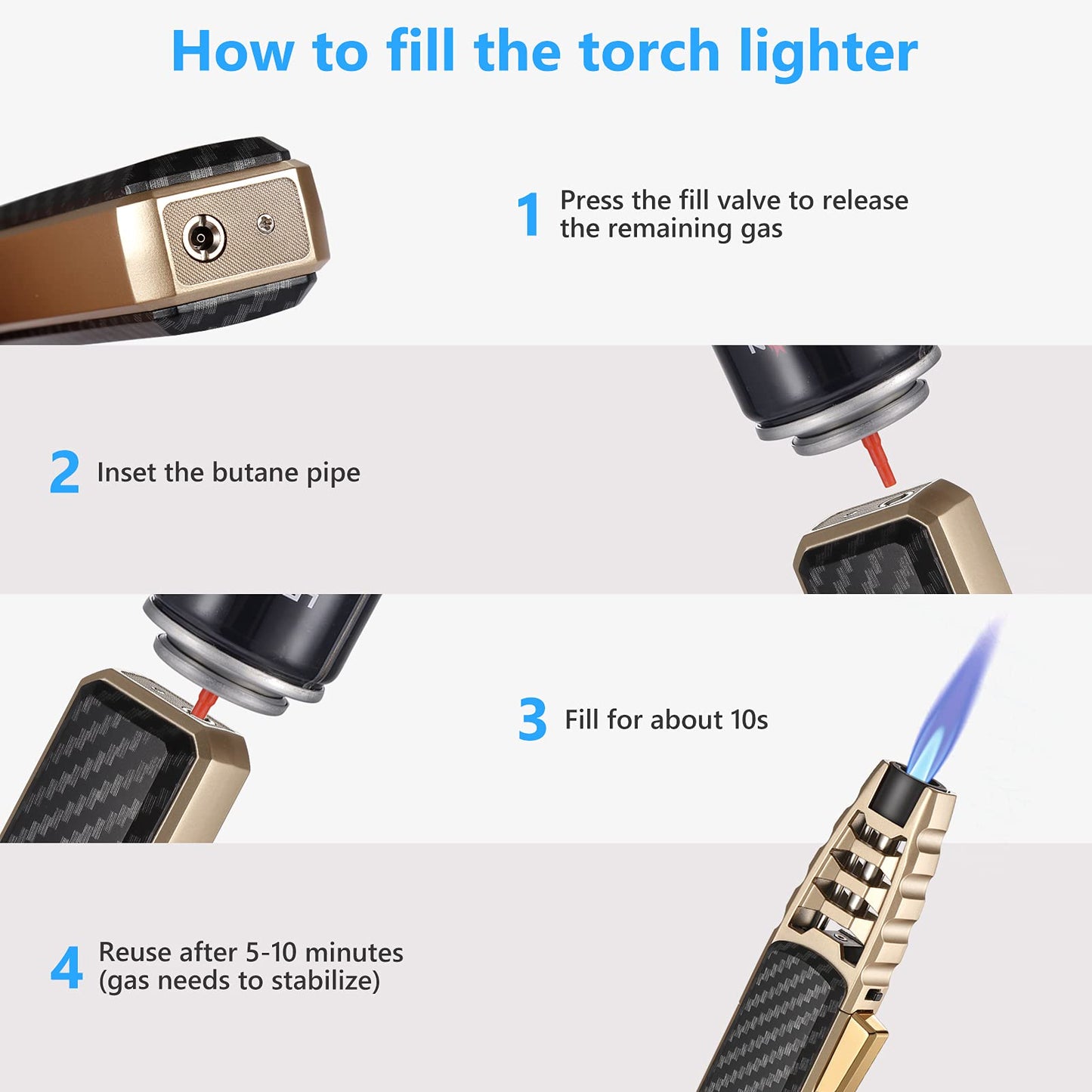 How to fill the torch lighter

1 Press the fill valve to release the remaining gas

2 Inset the butane pipe

3 Fill for about 10s

4 Reuse after 5-10 minutes (gas needs to stabilize)