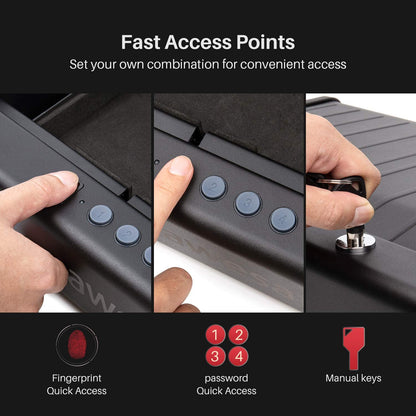 Fast Access Points

Set your own combination for convenient access

1

2

2

3

4

1 2
3 4

Fingerprint
Quick Access

password
Quick Access

Manual keys