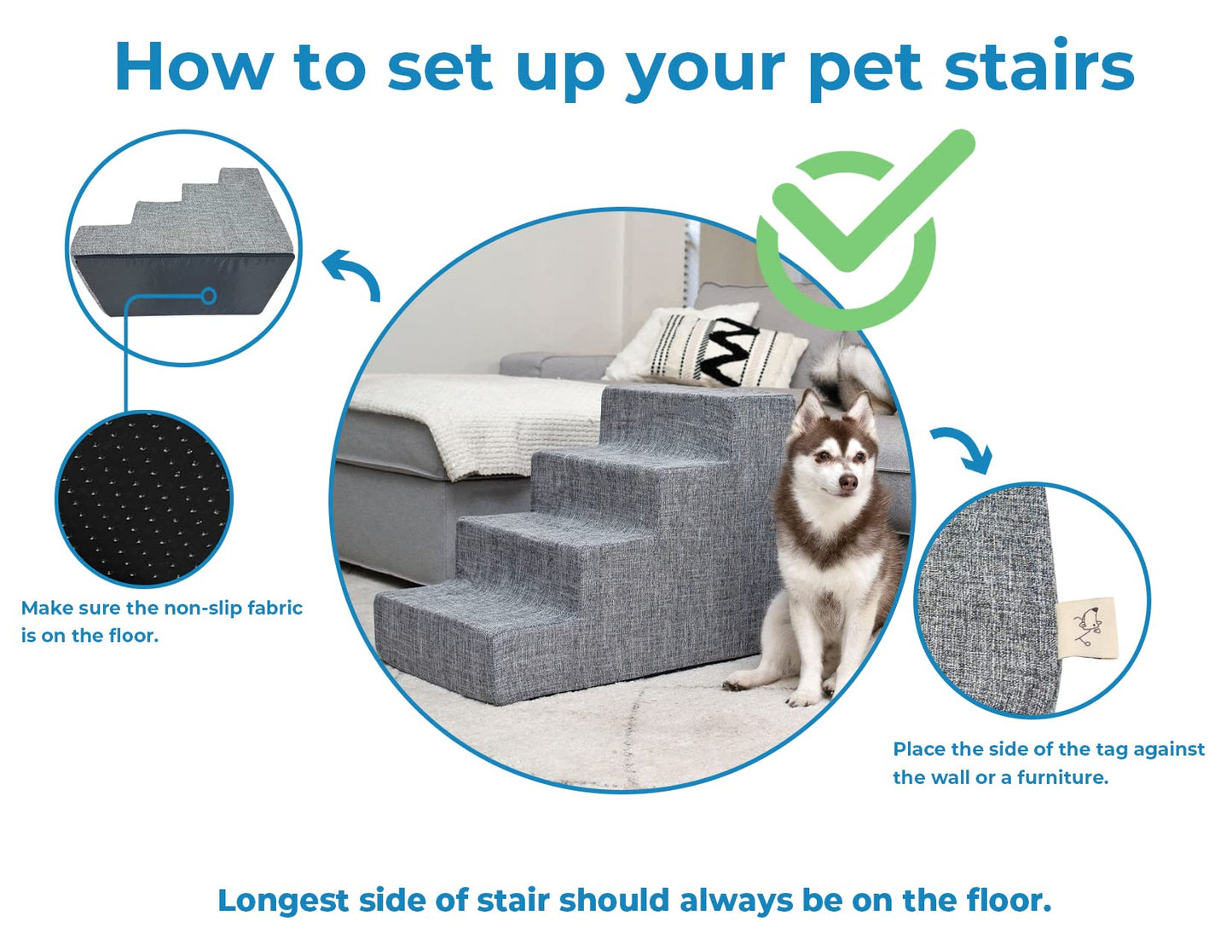 How to set up your pet stairs

Make sure the non-slip fabric is on the floor.

Place the side of the tag against the wall or a furniture.

Longest side of stair should always be on the floor.