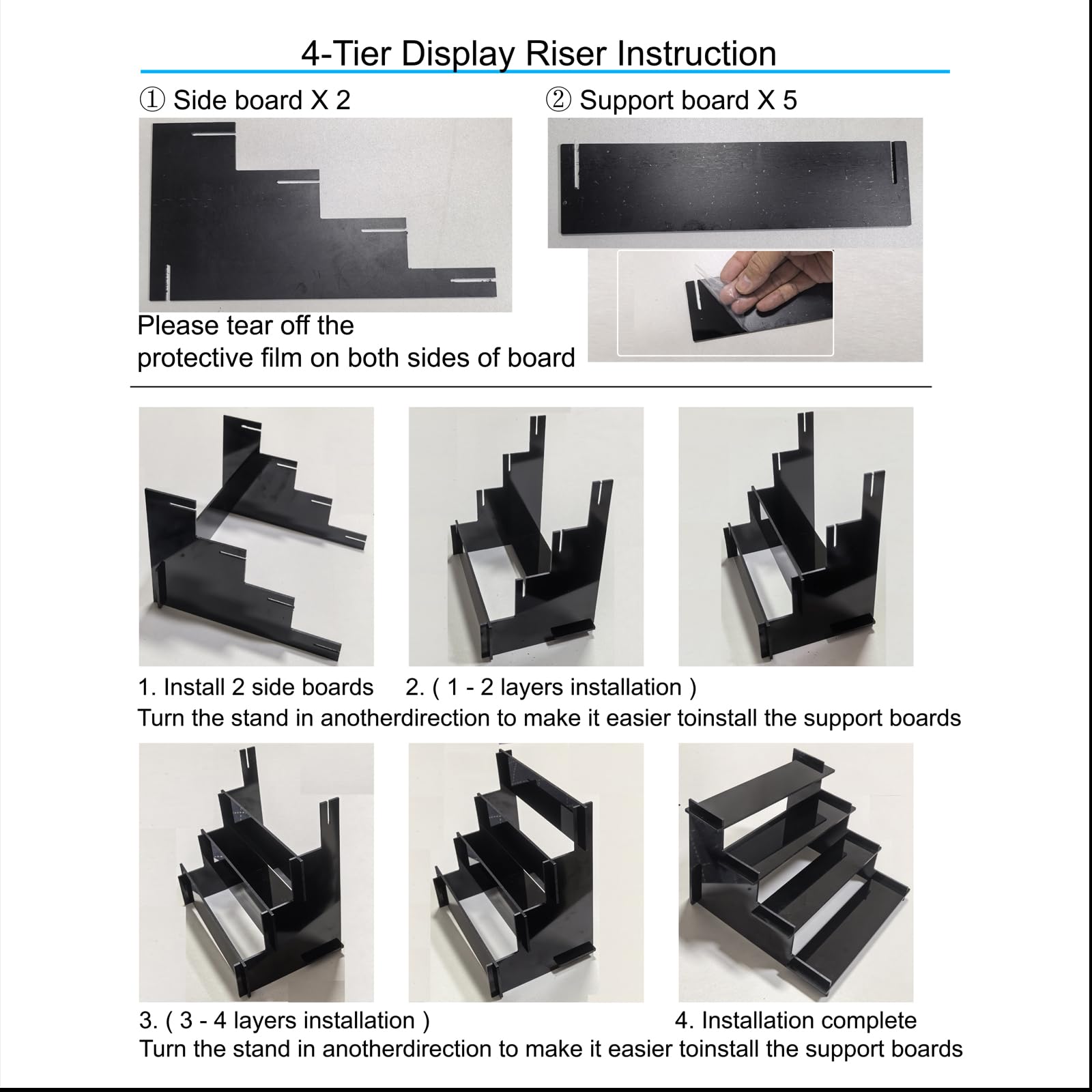 4-Tier Display Riser Instruction

① Side board X 2

② Support board X 5

Please tear off the protective film on both sides of board

1. Install 2 side boards

2. ( 1 - 2 layers installation )

Turn the stand in anotherdirection to make it easier toinstall the support boards

3. ( 3 - 4 layers installation )

4. Installation complete

Turn the stand in anotherdirection to make it easier toinstall the support boards