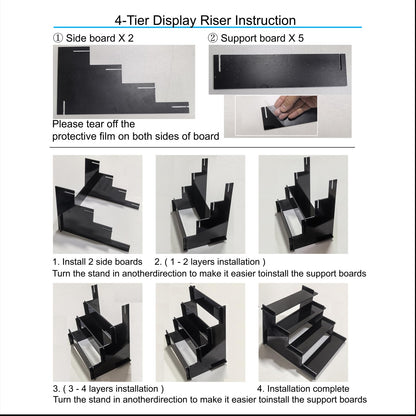 4-Tier Display Riser Instruction

① Side board X 2

② Support board X 5

Please tear off the protective film on both sides of board

1. Install 2 side boards 2. ( 1 - 2 layers installation )
Turn the stand in anotherdirection to make it easier toinstall the support boards

3. ( 3 - 4 layers installation ) 4. Installation complete
Turn the stand in anotherdirection to make it easier toinstall the support boards