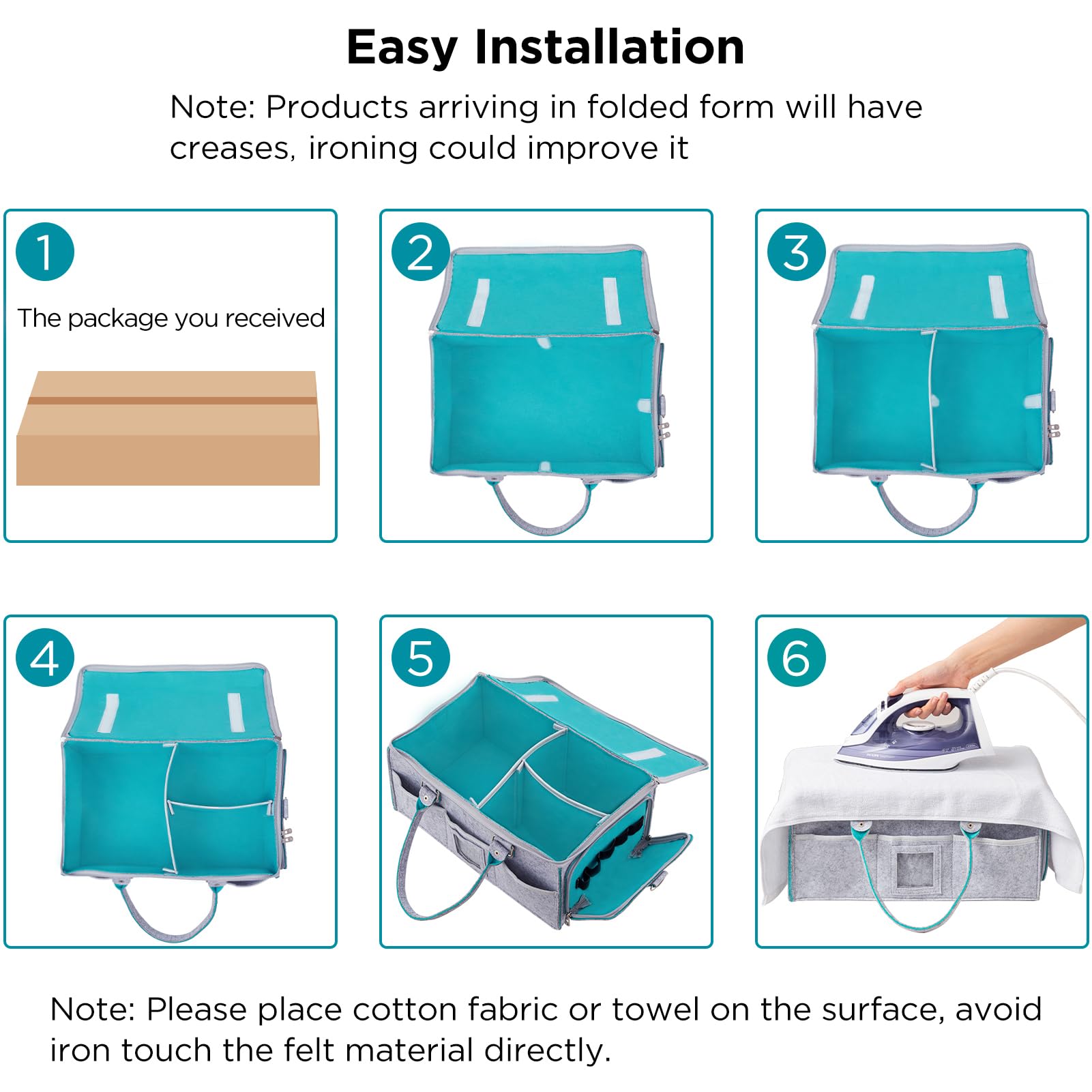 Easy Installation

Note: Products arriving in folded form will have creases, ironing could improve it

1

The package you received

2

3

4

5

6

Note: Please place cotton fabric or towel on the surface, avoid iron touch the felt material directly.