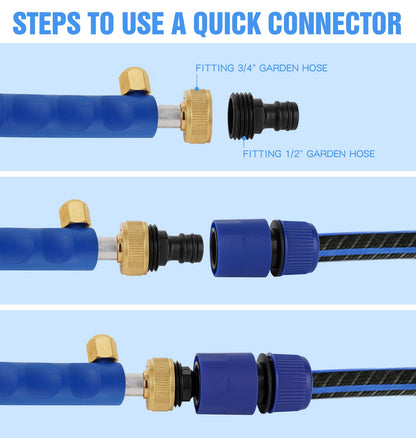 STEPS TO USE A QUICK CONNECTOR

FITTING 3/4" GARDEN HOSE

FITTING 1/2" GARDEN HOSE