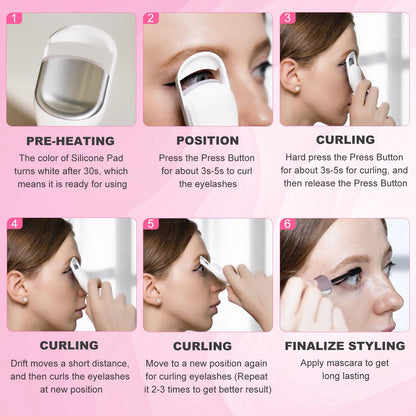 1

PRE-HEATING

The color of Silicone Pad turns white after 30s, which means it is ready for using

2

POSITION

Press the Press Button for about 3s-5s to curl the eyelashes

3

CURLING

Hard press the Press Button for about 3s-5s for curling, and then release the Press Button

4

CURLING

Drift moves a short distance, and then curls the eyelashes at new position

5

CURLING

Move to a new position again for curling eyelashes (Repeat it 2-3 times to get better result)

6

FINALIZE STYLING

Apply mascara to get long lasting