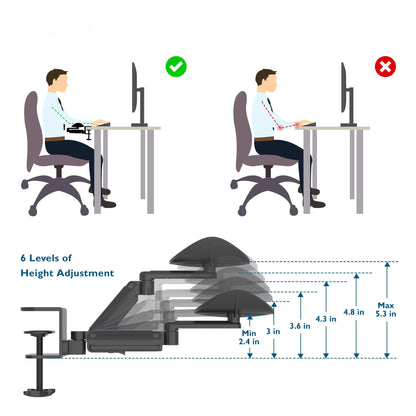 6 Levels of Height Adjustment

Min 2.4 in

3 in

3.6 in

4.3 in

4.8 in

Max 5.3 in