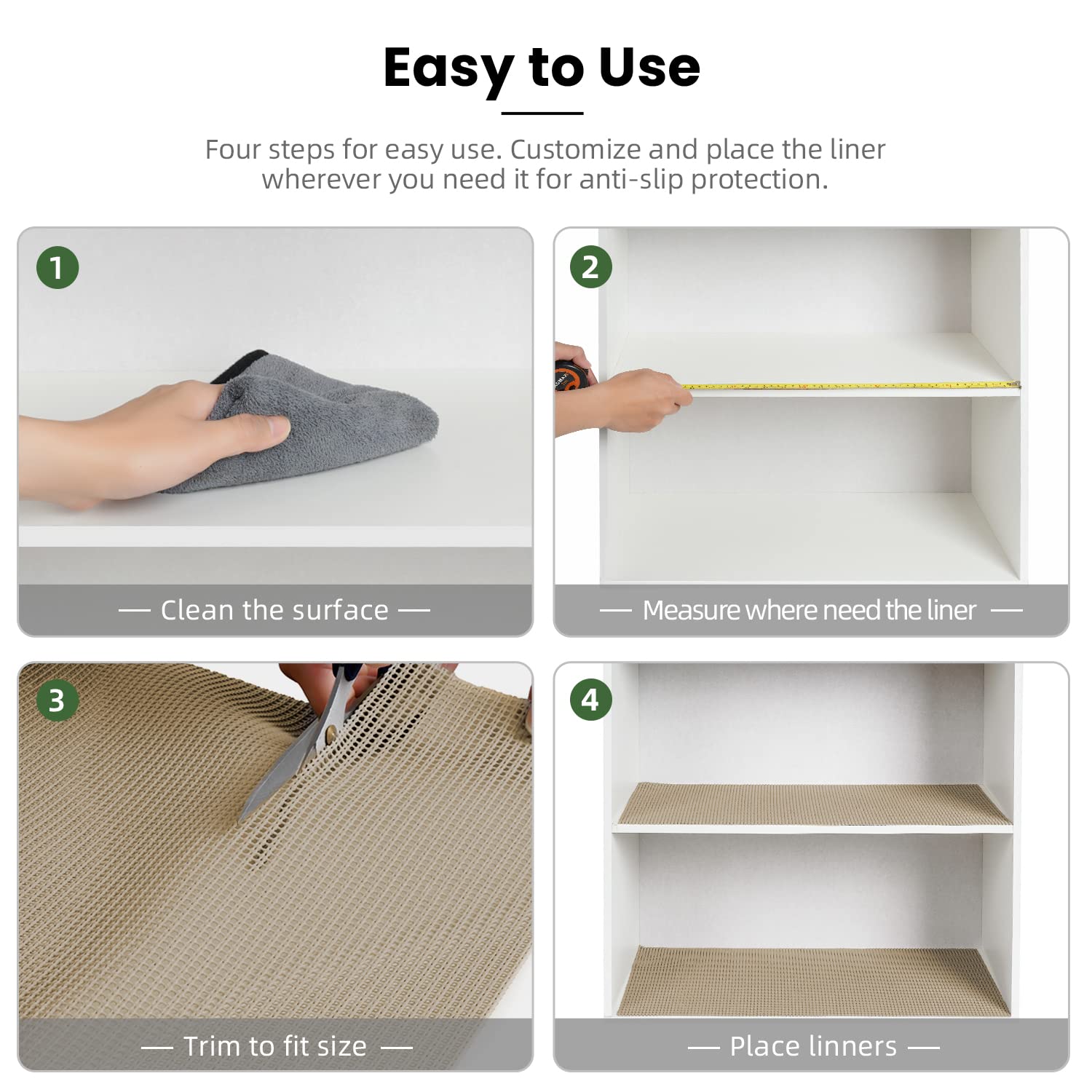 Easy to Use

Four steps for easy use. Customize and place the liner wherever you need it for anti-slip protection.

1

— Clean the surface —

2

— Measure where need the liner —

3

— Trim to fit size —

4

— Place linners —