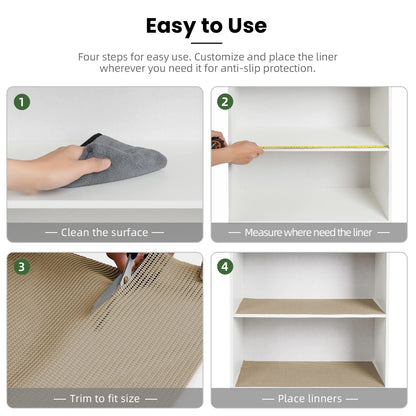 Easy to Use

Four steps for easy use. Customize and place the liner wherever you need it for anti-slip protection.

1

— Clean the surface —

2

— Measure where need the liner —

3

— Trim to fit size —

4

— Place linners —