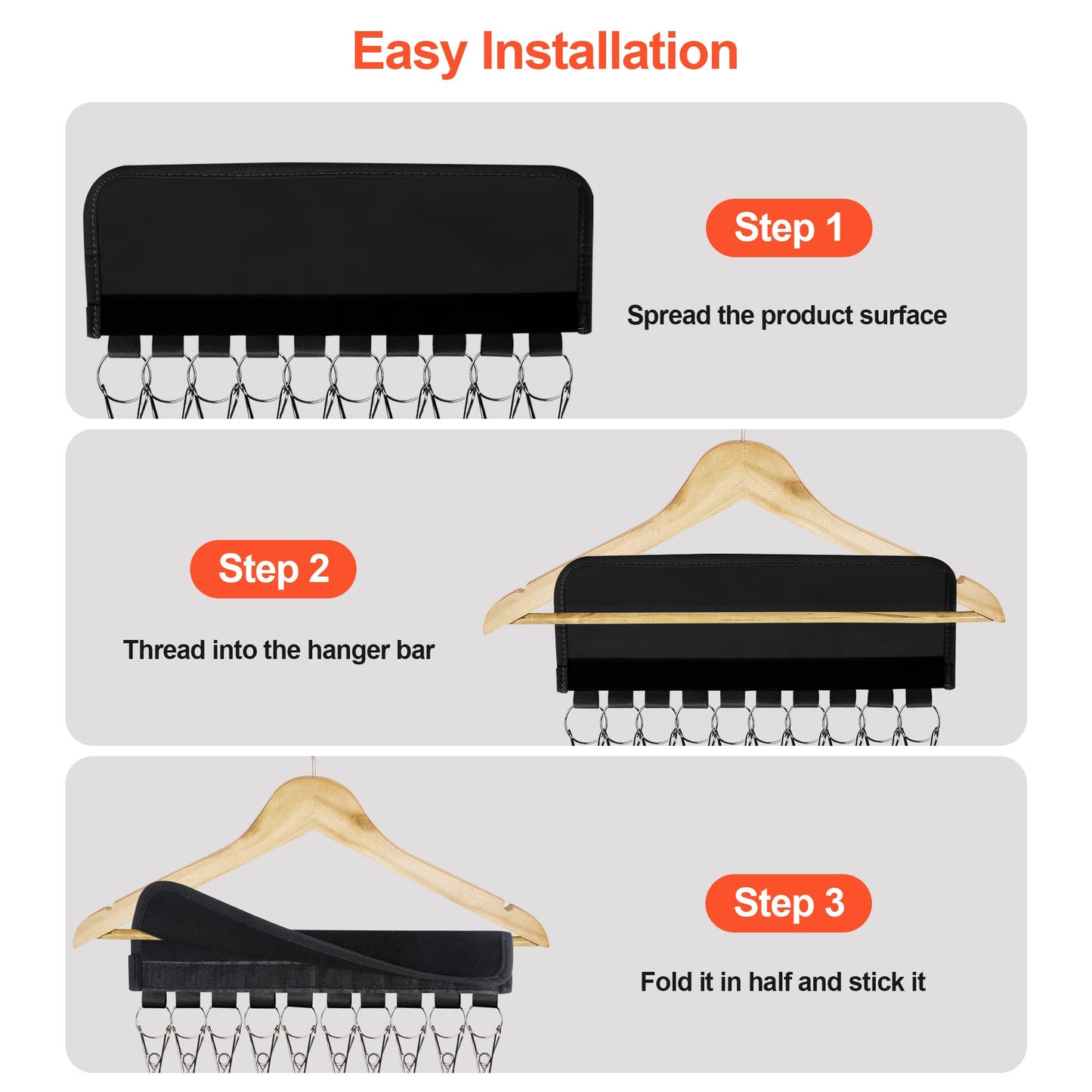 Easy Installation

Step 1

Spread the product surface

Step 2

Thread into the hanger bar

Step 3

Fold it in half and stick it