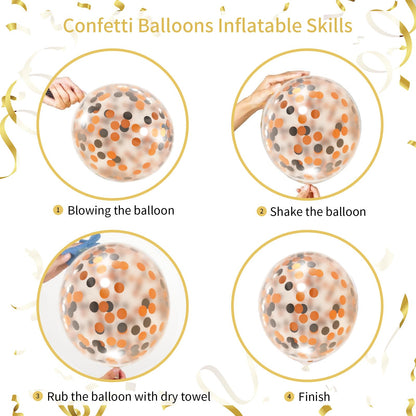 Confetti Balloons Inflatable Skills

1 Blowing the balloon

2 Shake the balloon

3 Rub the balloon with dry towel

4 Finish